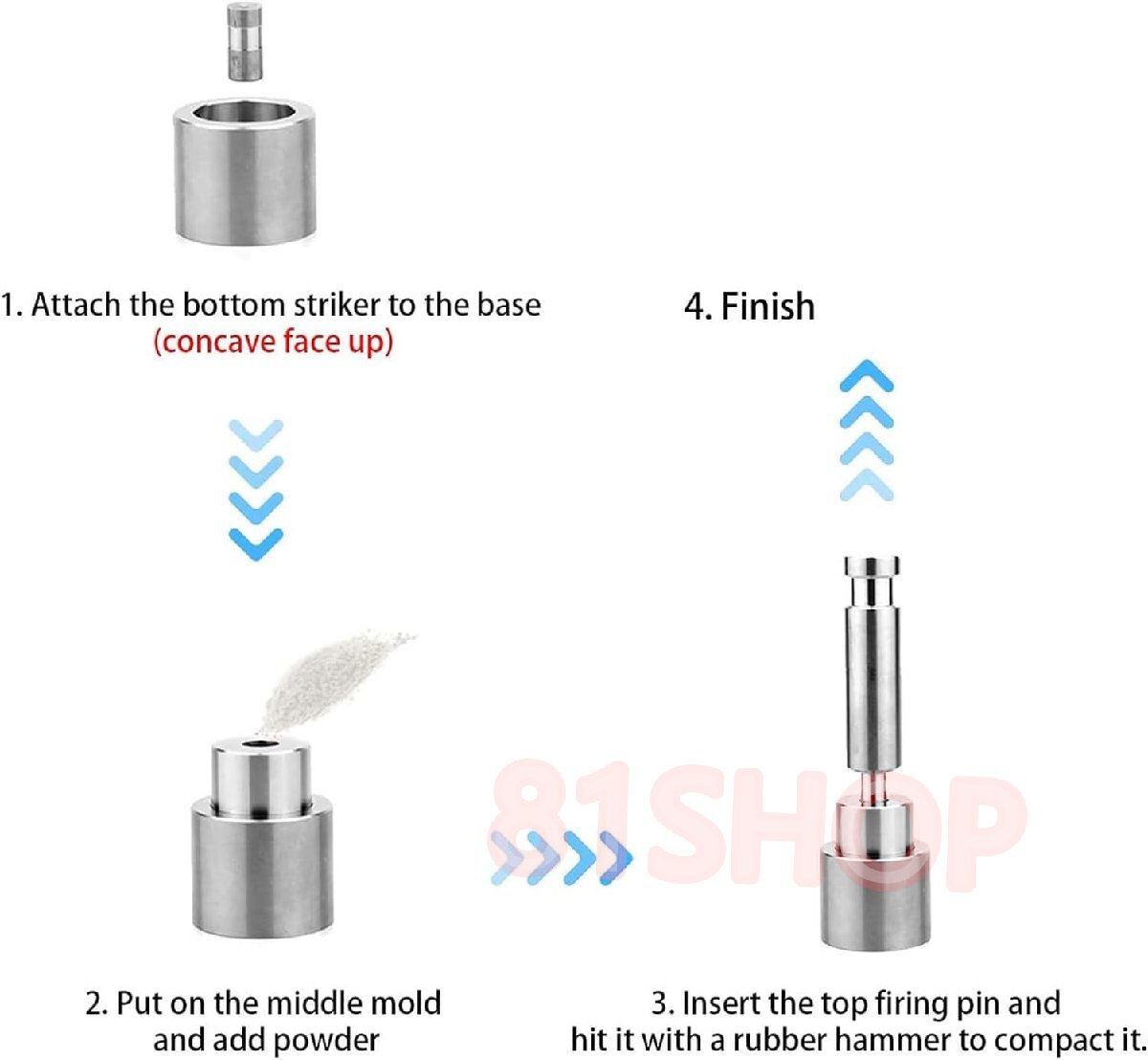 1. Attach the bottom striker to the base
(concave face up)

4. Finish

81SHOP

2. Put on the middle mold
and add powder

3. Insert the top firing pin and
hit it with a rubber hammer to compact it.