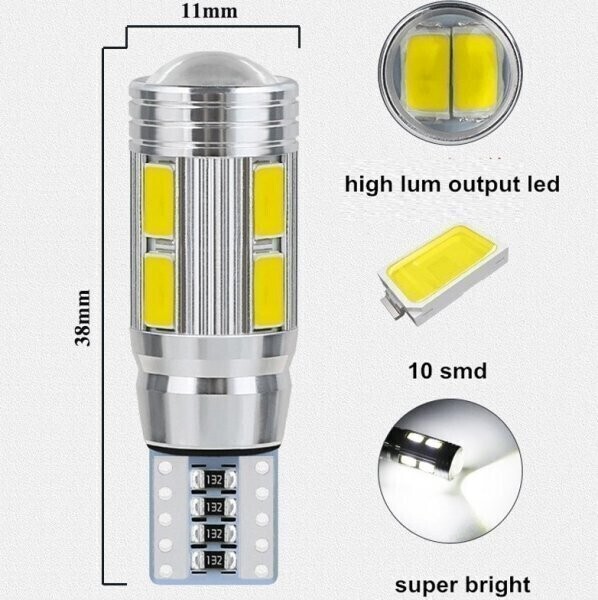 11mm

38mm

132
132
132
132

high lum output led

10 smd

super bright