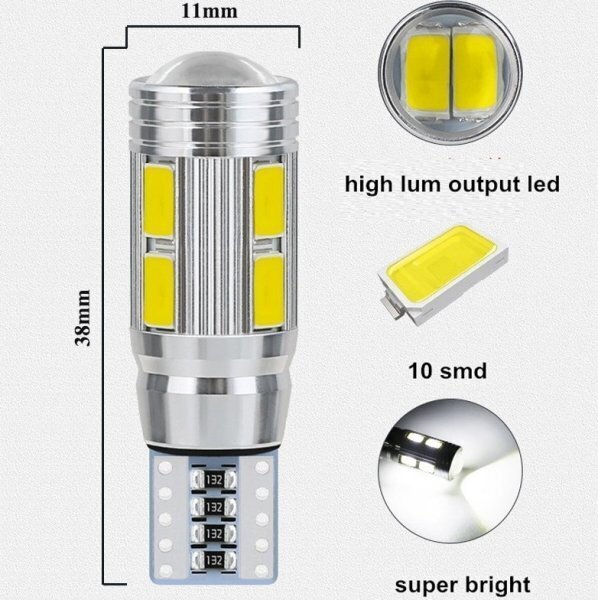 11mm

38mm

132
132
132
132

high lum output led

10 smd

super bright