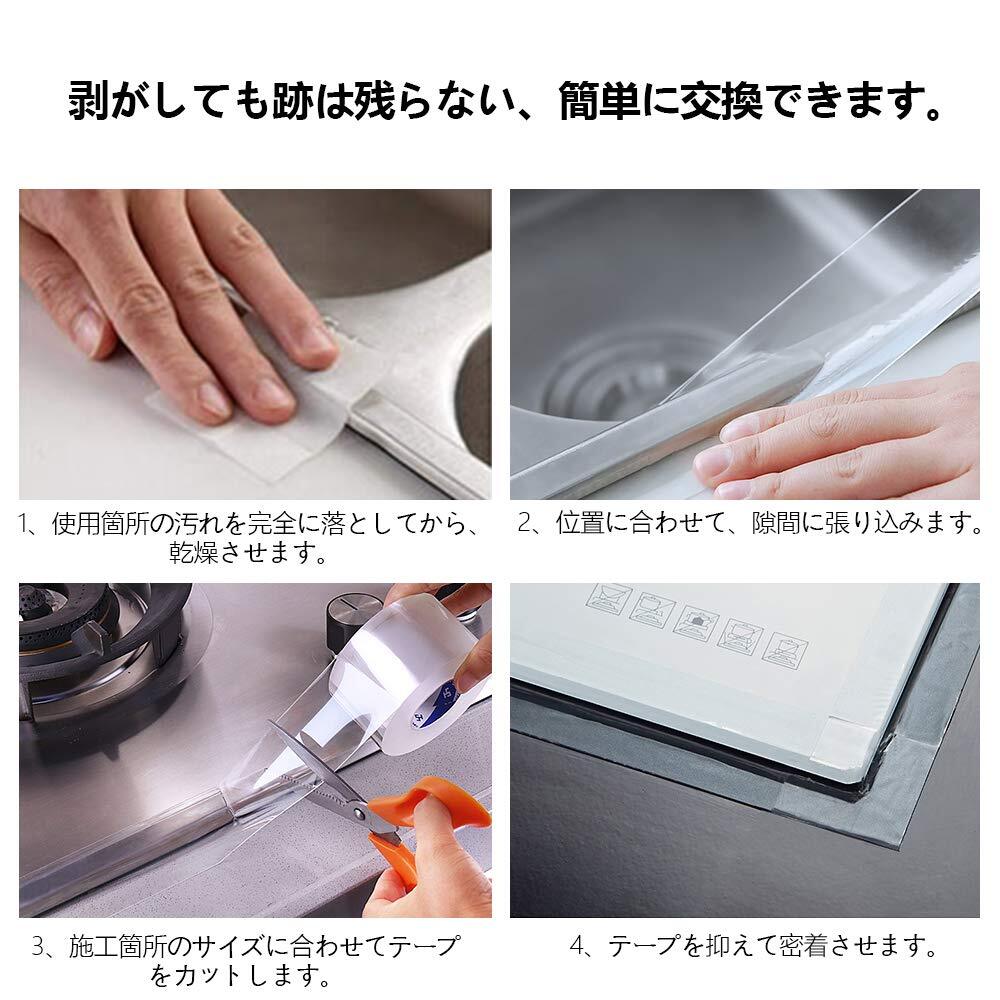 剥がしても跡は残らない、簡単に交換できます。

1、使用箇所の汚れを完全に落としてから、乾燥させます。

2、位置に合わせて、隙間に張り込みます。

3、施工箇所のサイズに合わせてテープをカットします。

4、テープを抑えて密着させます。