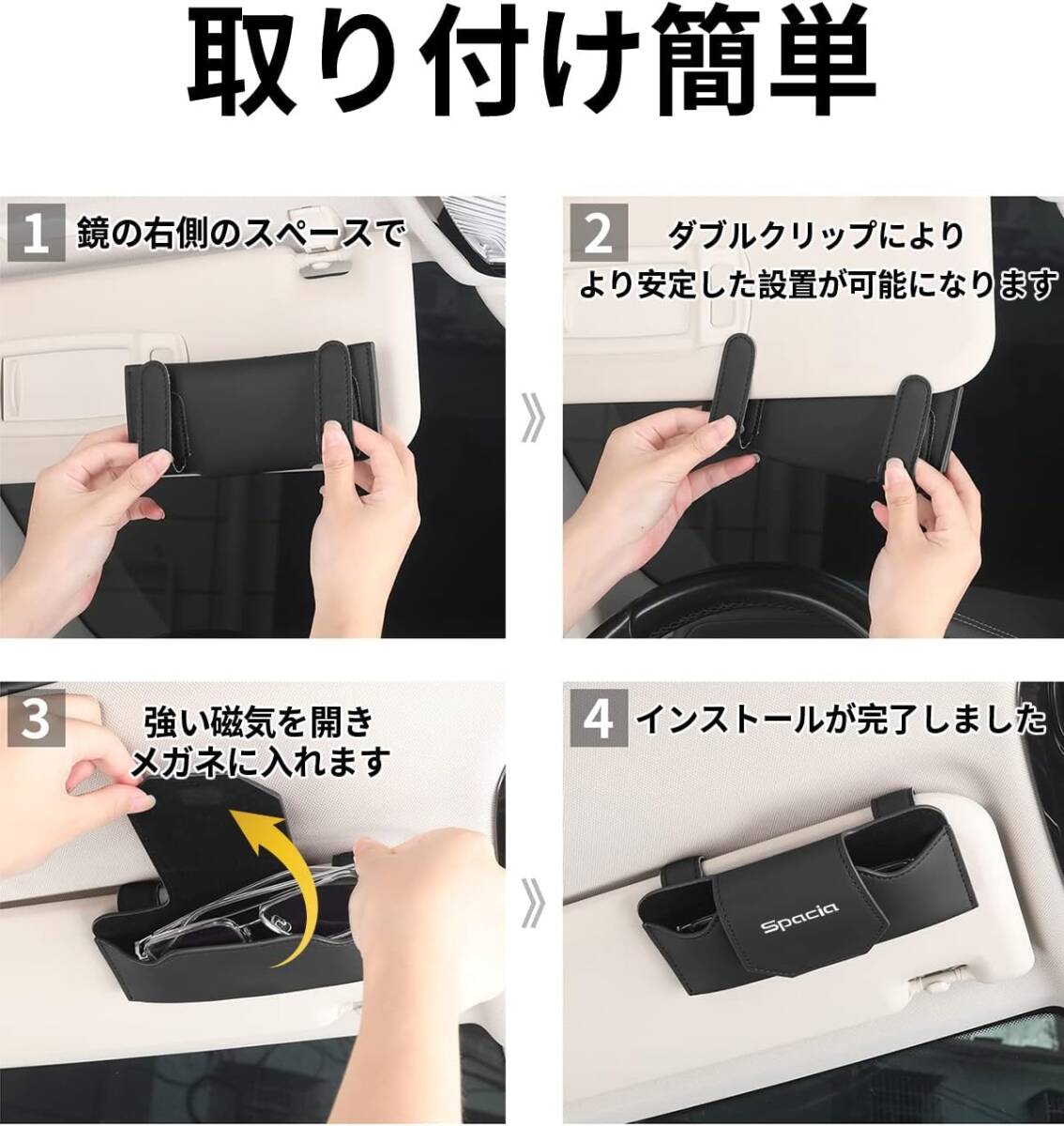 取り付け簡単

1 鏡の右側のスペースで

2 ダブルクリップにより
より安定した設置が可能になります

3 強い磁気を開き
メガネに入れます

4 インストールが完了しました

Spacia