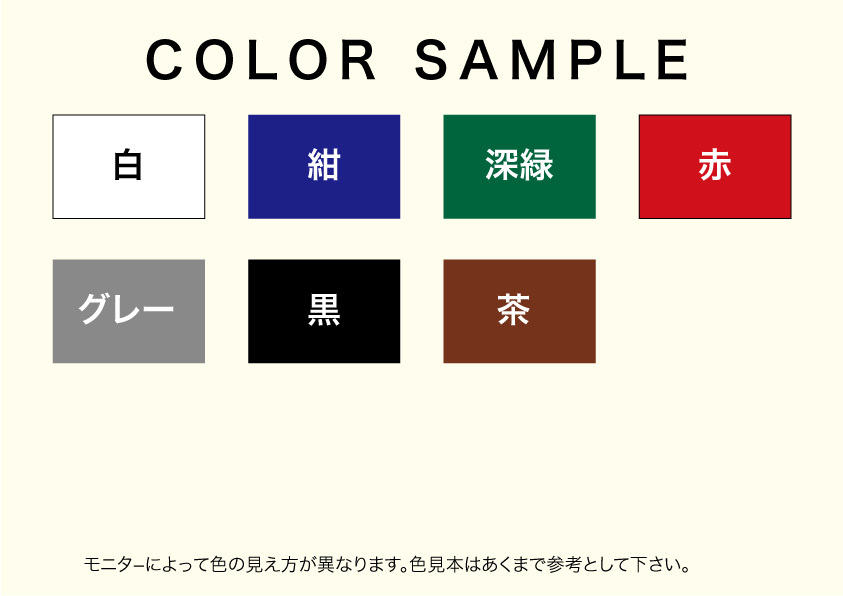 COLOR SAMPLE

白

紺

深緑

赤

グレー

黒

茶

モニターによって色の見え方が異なります。色見本はあくまで参考として下さい。