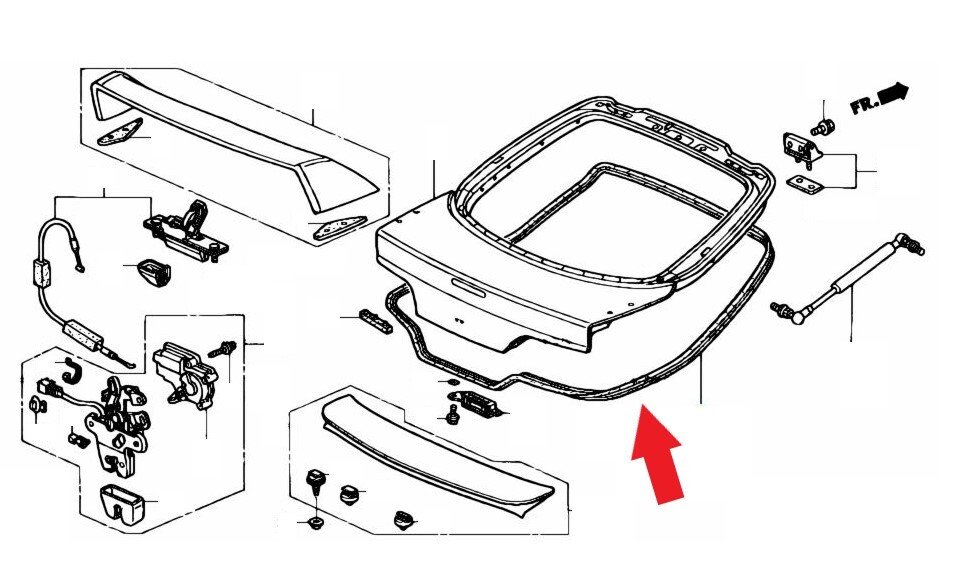 FR.