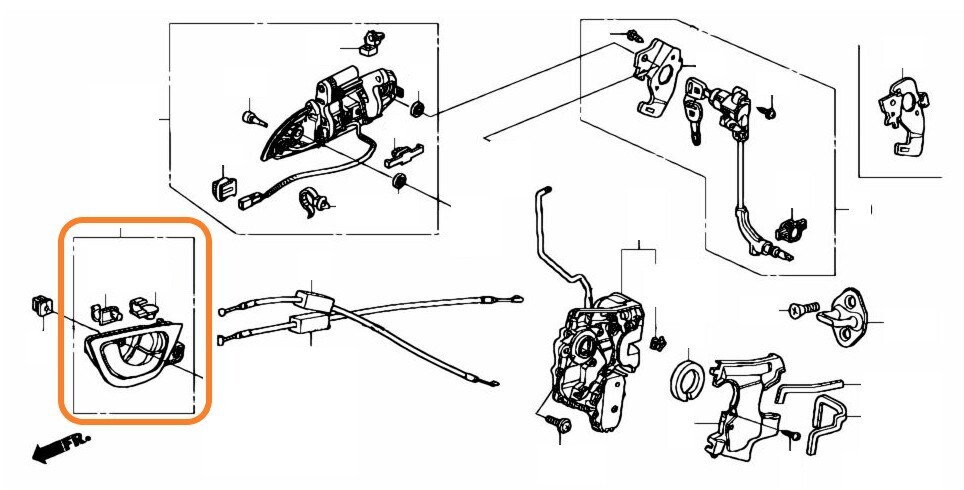 FR.