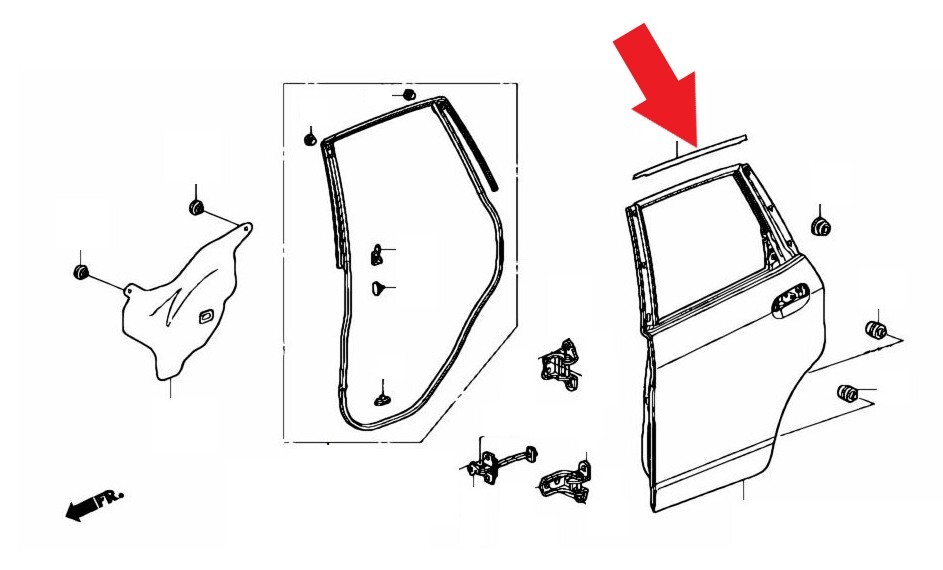 FR.