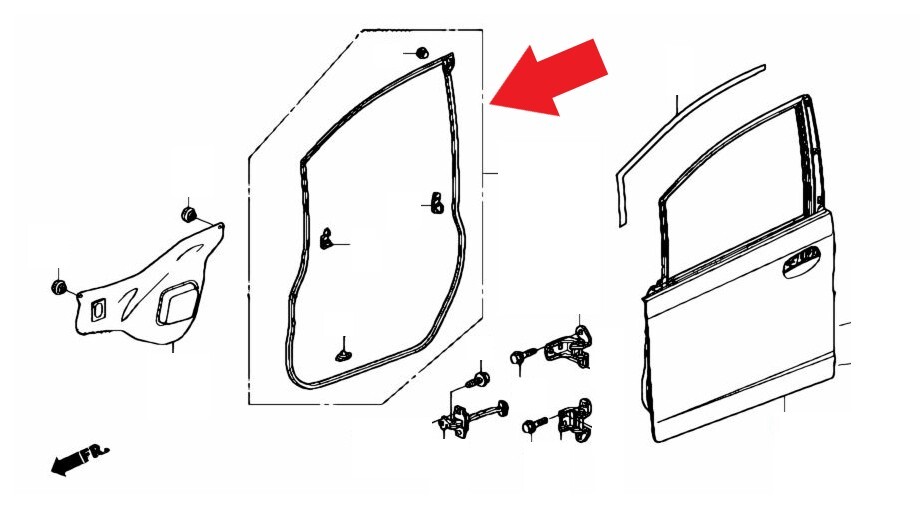 FR.