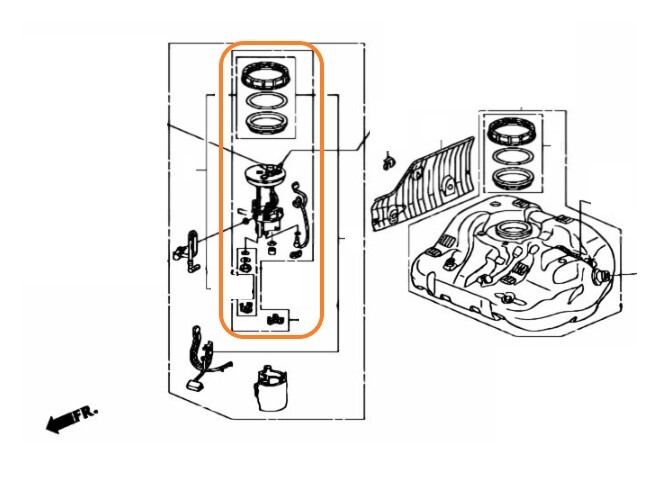 FR.