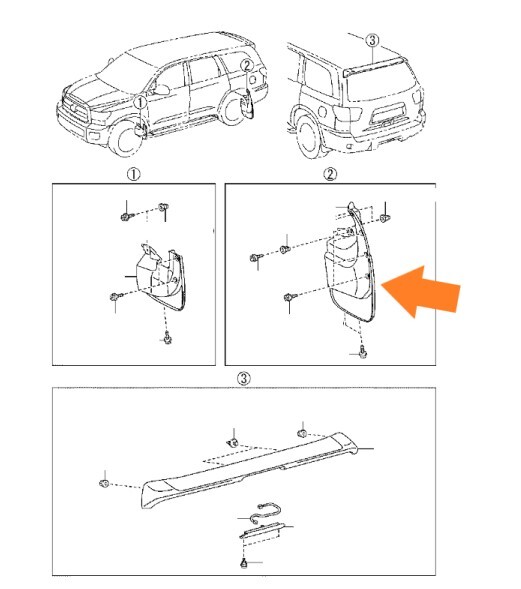 ①
②
③
①
②
③