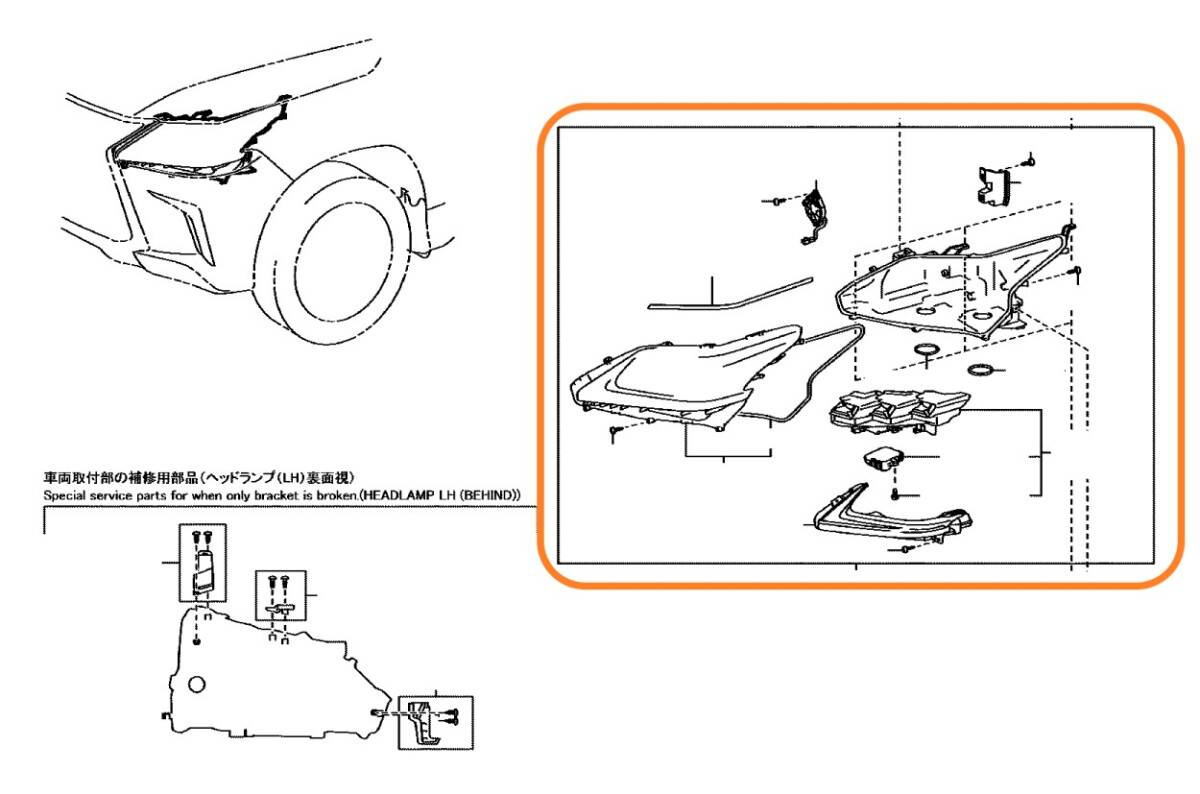 車両取付部の補修用部品(ヘッドランプ(LH)裏面視)
Special service parts for when only bracket is broken.(HEADLAMP LH (BEHIND))