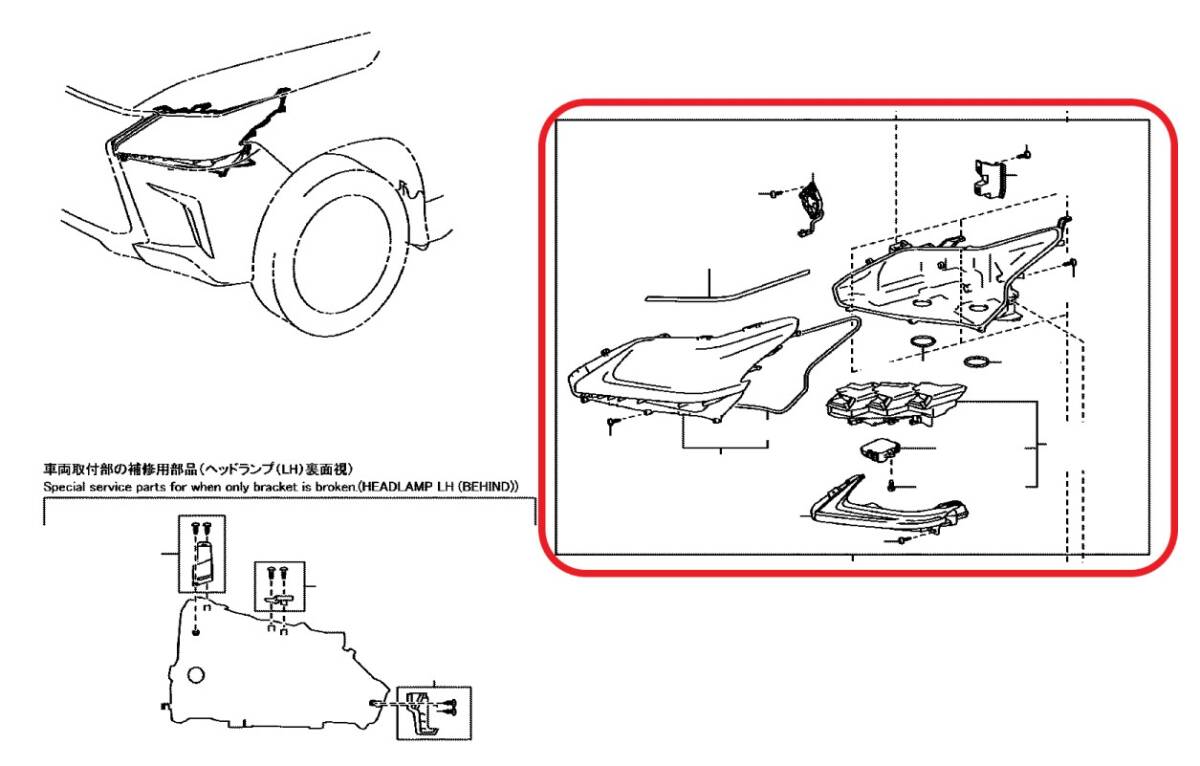 車両取付部の補修用部品（ヘッドランプ（LH）裏面視）
Special service parts for when only bracket is broken.(HEADLAMP LH (BEHIND))