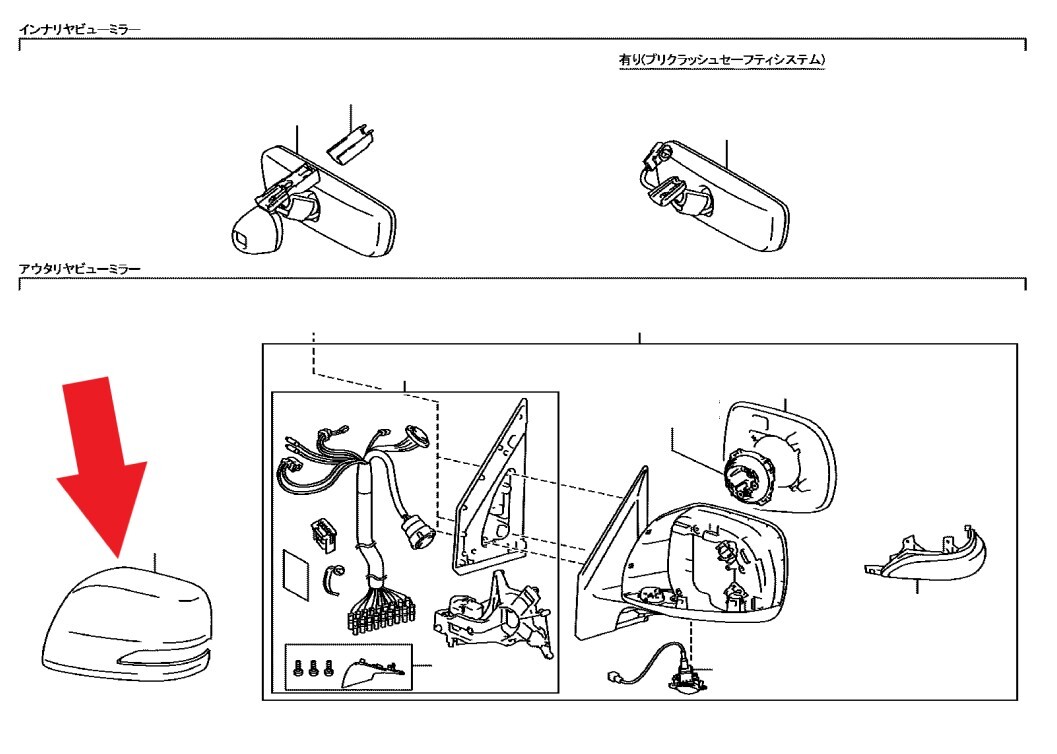 インナリヤビューミラー

有り(プリクラッシュセーフティシステム)

アウタリヤビューミラー