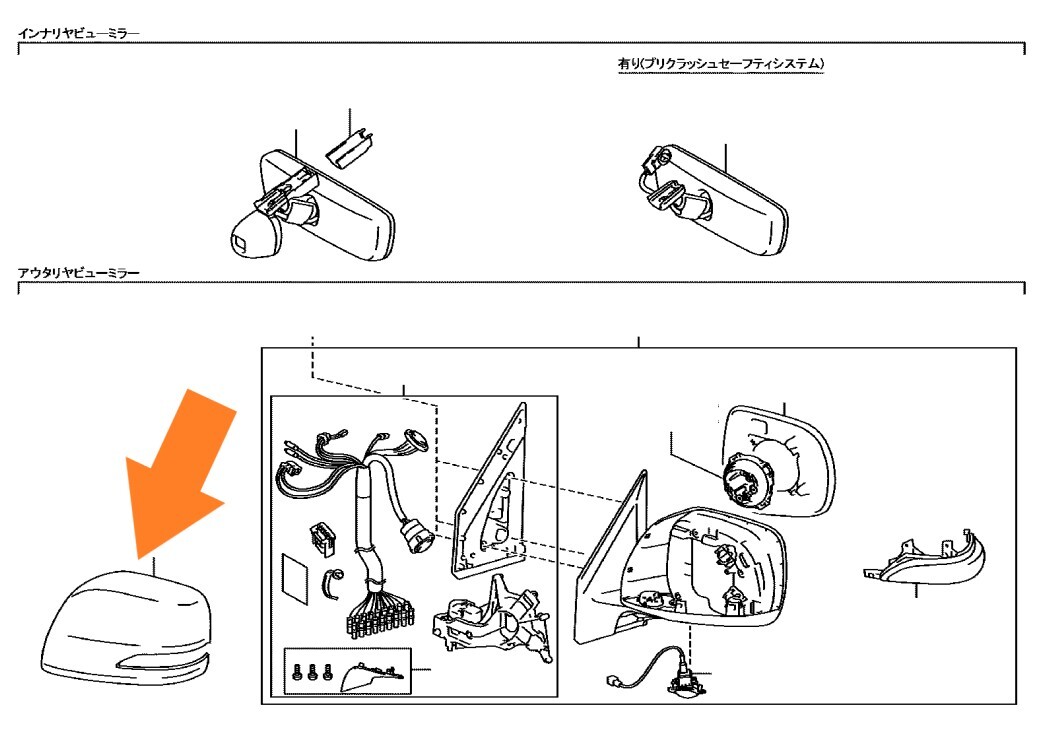 インナリヤビューミラー

有り(プリクラッシュセーフティシステム)

アウタリヤビューミラー