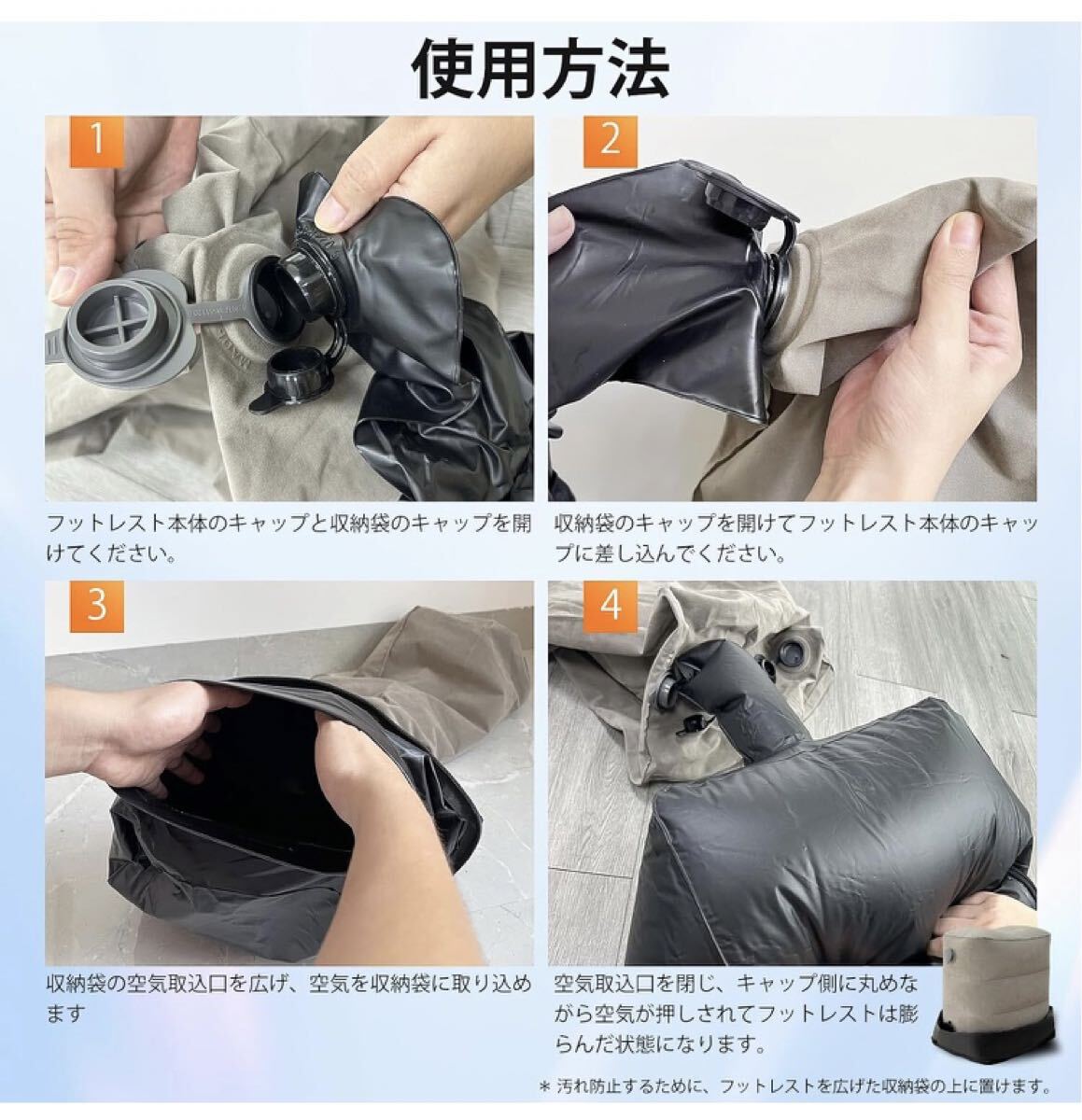 使用方法

1

フットレスト本体のキャップと収納袋のキャップを開けてください。

2

収納袋のキャップを開けてフットレスト本体のキャップに差し込んでください。

3

収納袋の空気取込口を広げ、空気を収納袋に取り込めます

4

空気取込口を閉じ、キャップ側に丸めながら空気が押しされてフットレストは膨らんだ状態になります。

＊ 汚れ防止するために、フットレストを広げた収納袋の上に置けます。