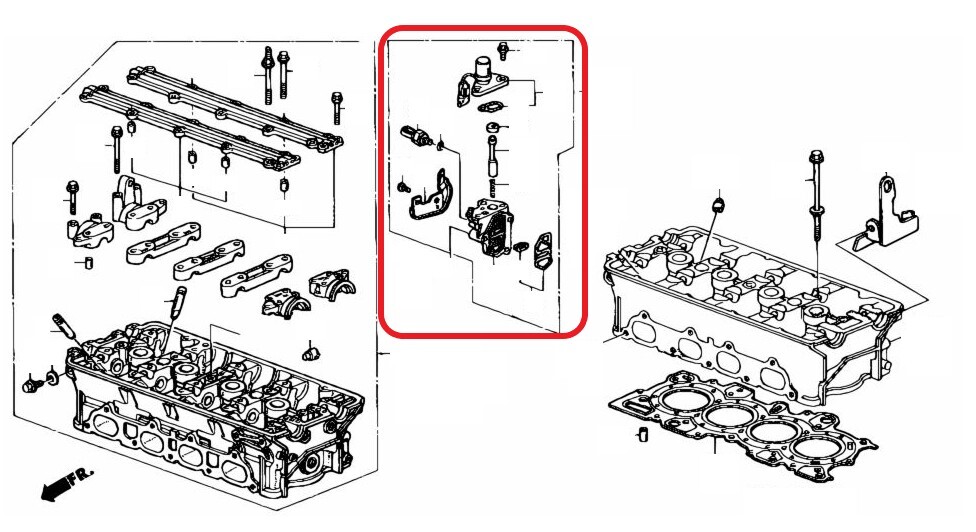 FR.