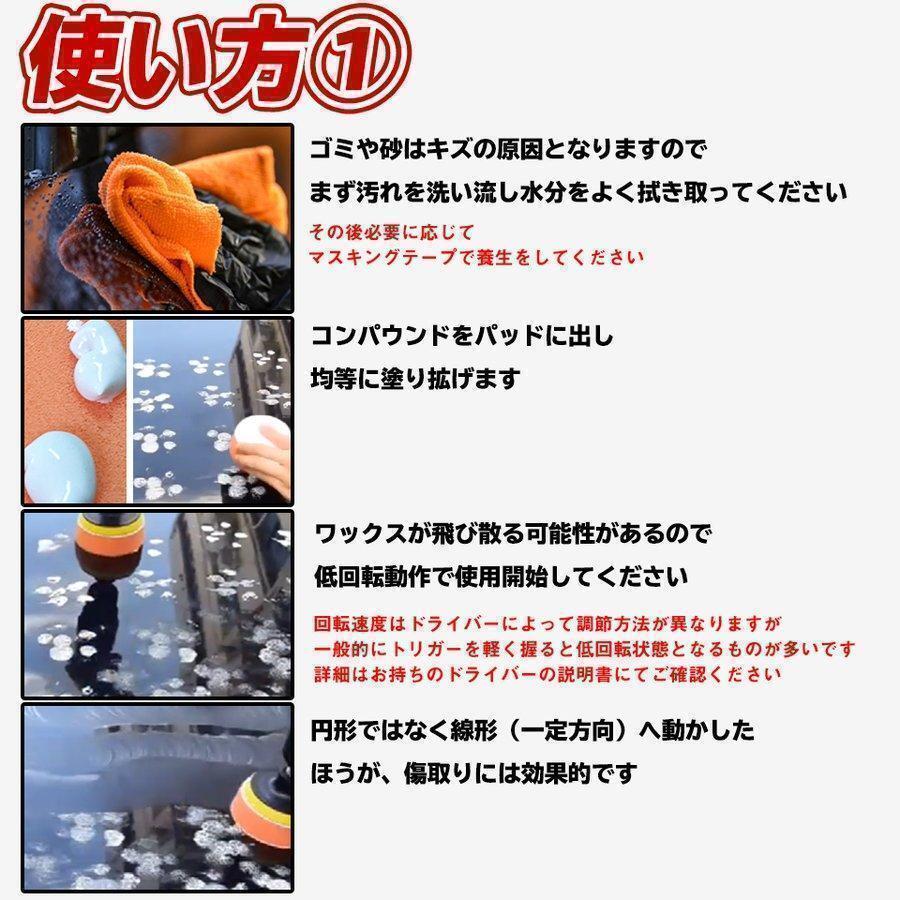 使い方①

ゴミや砂はキズの原因となりますので
まず汚れを洗い流し水分をよく拭き取ってください
その後必要に応じて
マスキングテープで養生をしてください

コンパウンドをパッドに出し
均等に塗り拡げます

ワックスが飛び散る可能性があるので
低回転動作で使用開始してください
回転速度はドライバーによって調節方法が異なりますが
一般的にトリガーを軽く握ると低回転状態となるものが多いです
詳細はお持ちのドライバーの説明書にてご確認ください

円形ではなく線形（一定方向）へ動かした
ほうが、傷取りには効果的です