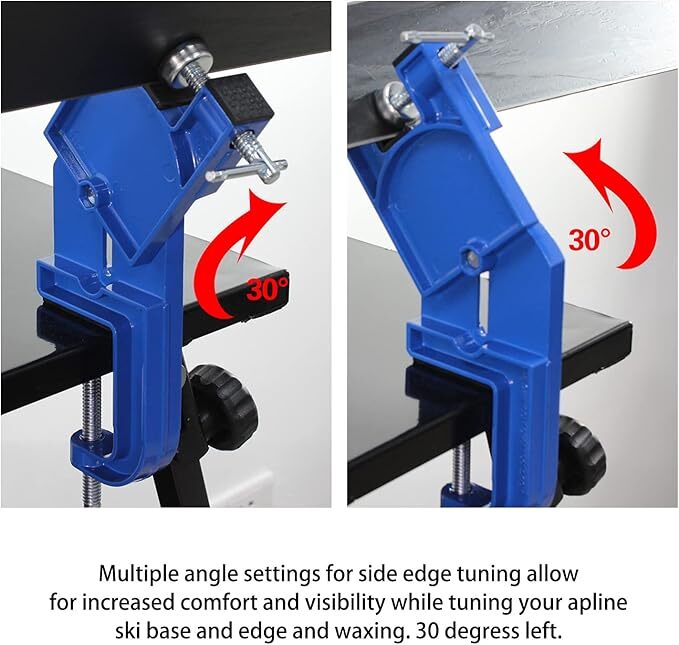 30°

30°

Multiple angle settings for side edge tuning allow for increased comfort and visibility while tuning your apline ski base and edge and waxing. 30 degress left.