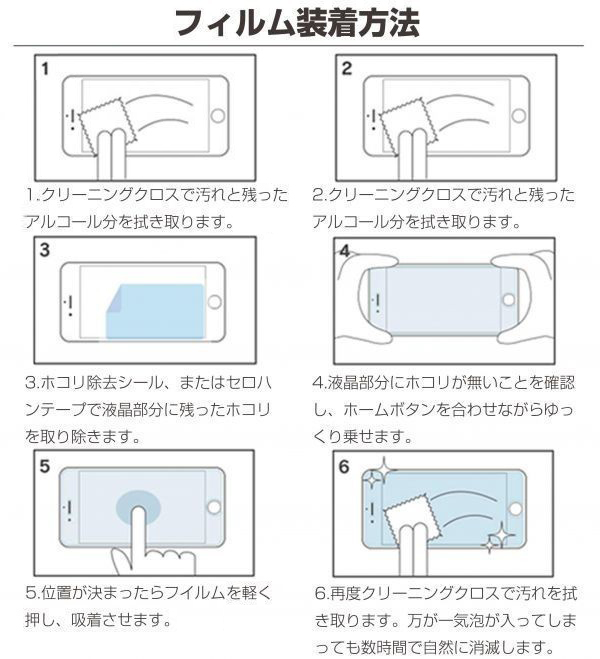 フィルム装着方法

1

1.クリーニングクロスで汚れと残ったアルコール分を拭き取ります。

2

2.クリーニングクロスで汚れと残ったアルコール分を拭き取ります。

3

3.ホコリ除去シール、またはセロハンテープで液晶部分に残ったホコリを取り除きます。

4

4.液晶部分にホコリが無いことを確認し、ホームボタンを合わせながらゆっくり乗せます。

5

5.位置が決まったらフイルムを軽く押し、吸着させます。

6

6.再度クリーニングクロスで汚れを拭き取ります。万が一気泡が入ってしまっても数時間で自然に消滅します。