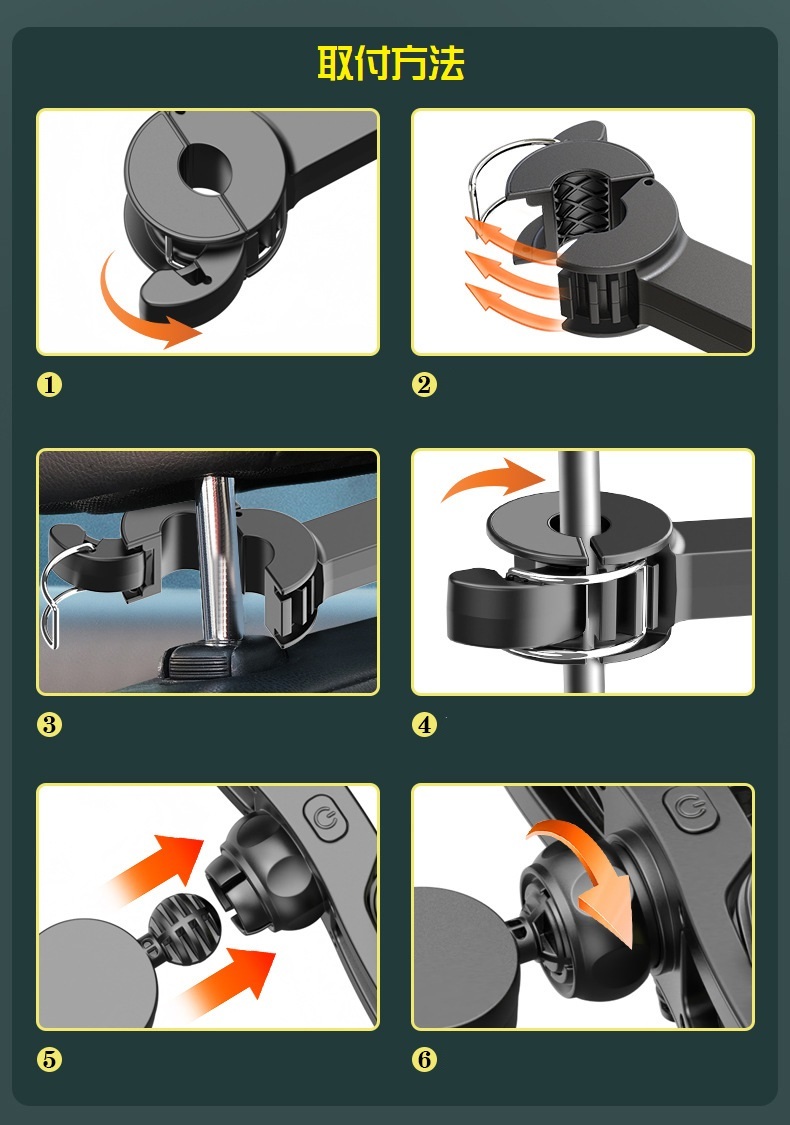 取付方法

❶

❷

❸

❹

❺

❻