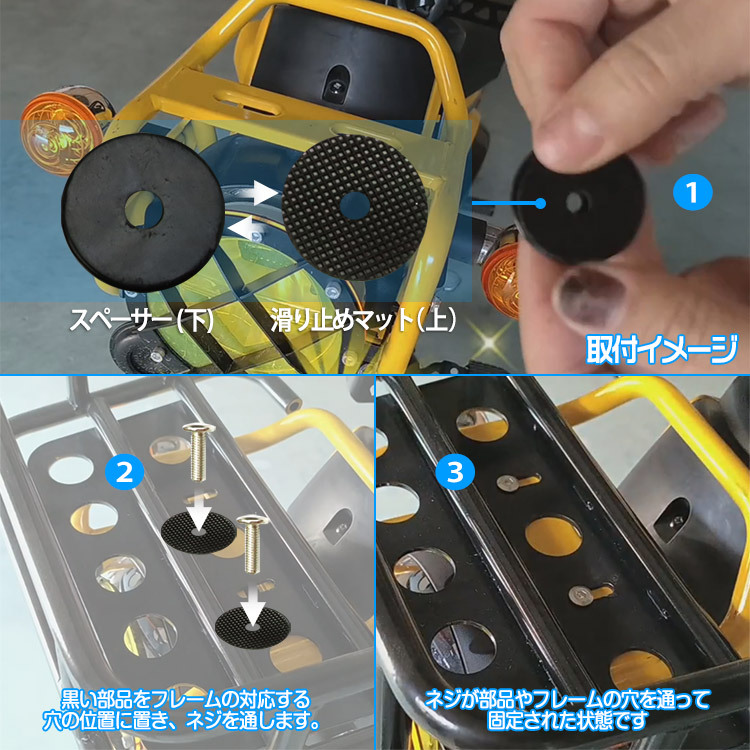 1

スペーサー(下)

滑り止めマット(上)

取付イメージ

2

黒い部品をフレームの対応する穴の位置に置き、ネジを通します。

3

ネジが部品やフレームの穴を通って固定された状態です