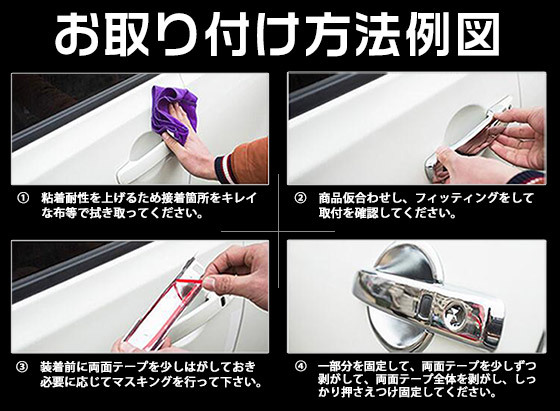 お取り付け方法例図

① 粘着耐性を上げるため接着箇所をキレイな布等で拭き取ってください。

② 商品仮合わせし、フィッティングをして取付を確認してください。

③ 装着前に両面テープを少しはがしておき必要に応じてマスキングを行って下さい。

④ 一部分を固定して、両面テープを少しずつ剥がして、両面テープ全体を剥がし、しっかり押さえつけ固定してください。