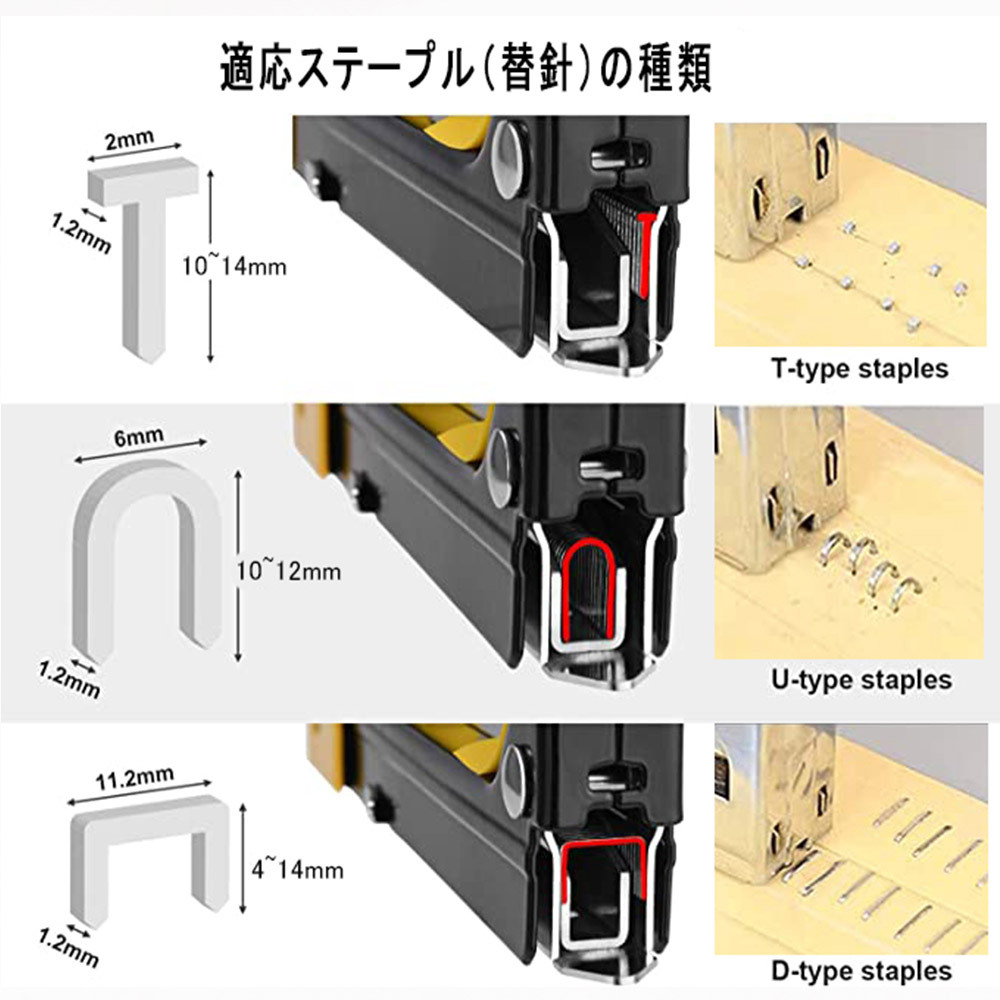 適応ステープル(替針)の種類

2mm
1.2mm
10~14mm

T-type staples

6mm
10~12mm
1.2mm

U-type staples

11.2mm
4~14mm
1.2mm

D-type staples