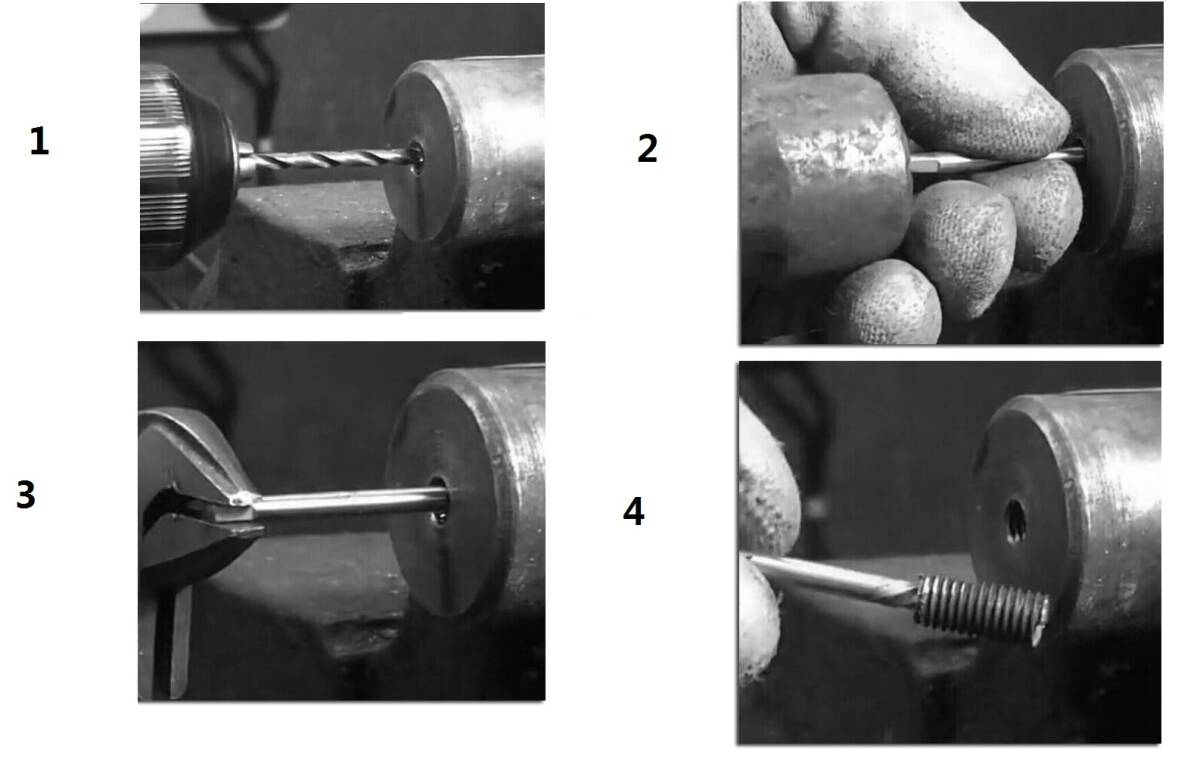 1

2

3

4