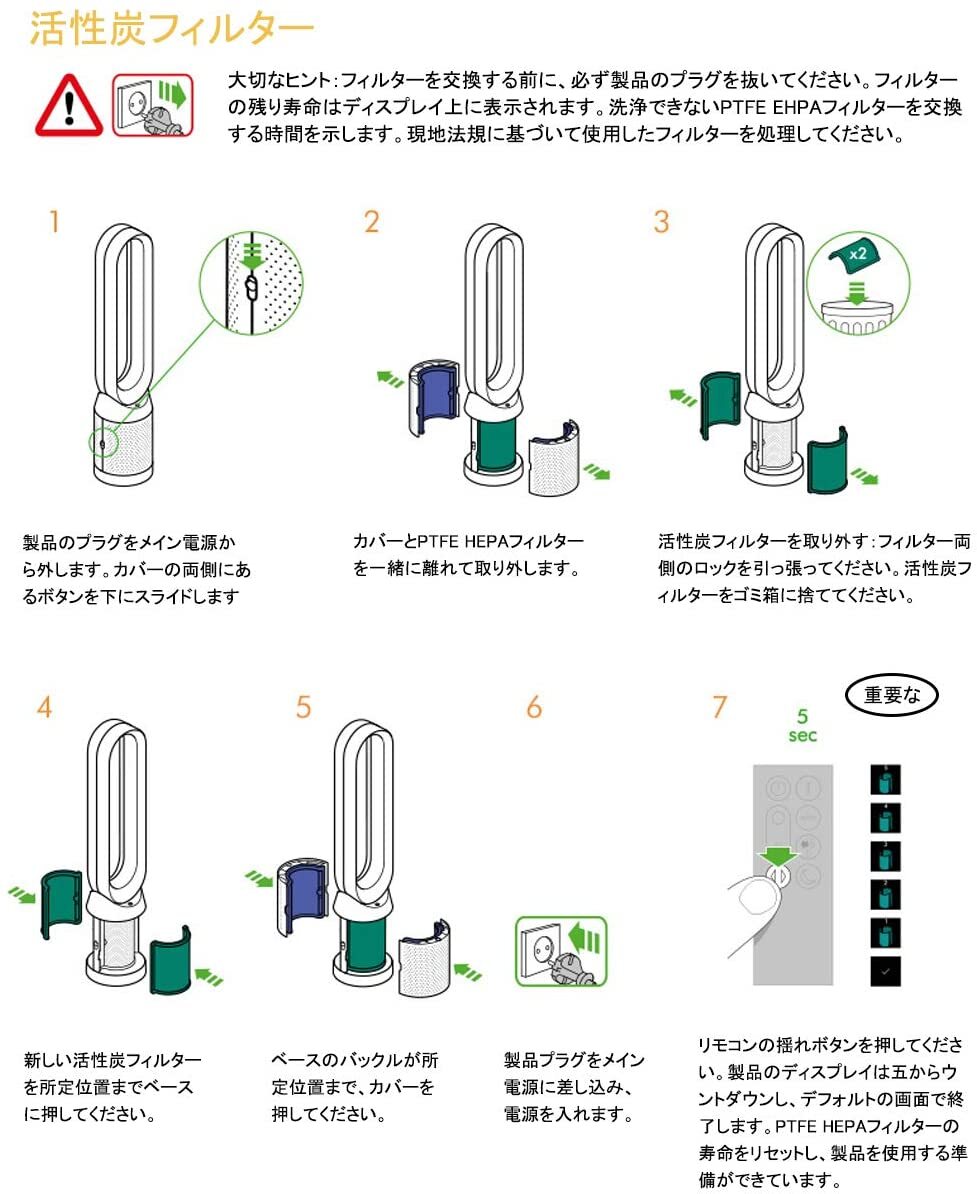 活性炭フィルター

大切なヒント：フィルターを交換する前に、必ず製品のプラグを抜いてください。フィルターの残り寿命はディスプレイ上に表示されます。洗浄できないPTFE EHPAフィルターを交換する時間を示します。現地法規に基づいて使用したフィルターを処理してください。

1

製品のプラグをメイン電源から外します。カバーの両側にあるボタンを下にスライドします

2

カバーとPTFE HEPAフィルターを一緒に離れて取り外します。

3

x2

活性炭フィルターを取り外す：フィルター両側のロックを引っ張ってください。活性炭フィルターをゴミ箱に捨ててください。

4

新しい活性炭フィルターを所定位置までベースに押してください。

5

ベースのバックルが所定位置まで、カバーを押してください。

6

製品プラグをメイン電源に差し込み、電源を入れます。

7

重要な

5
sec

5
4
3
2
1

リモコンの揺れボタンを押してください。製品のディスプレイは五からウントダウンし、デフォルトの画面で終了します。PTFE HEPAフィルターの寿命をリセットし、製品を使用する準備ができています。