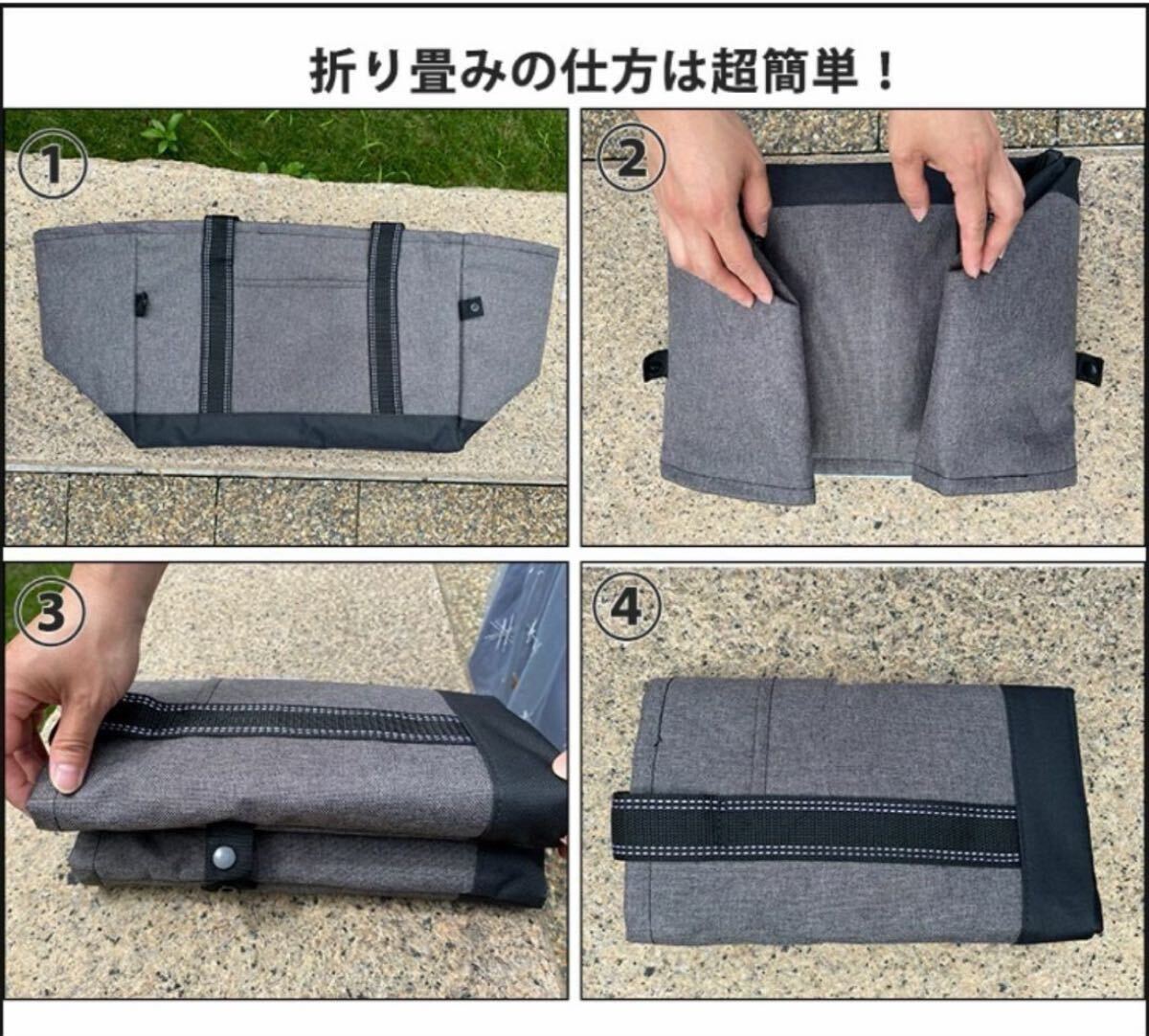 折り畳みの仕方は超簡単！

①

②

③

④