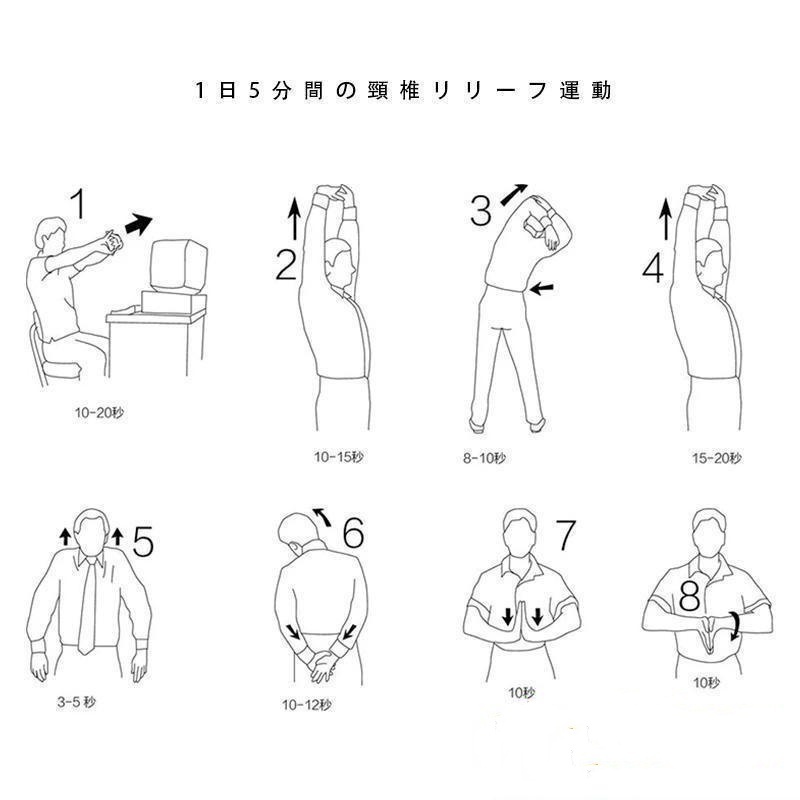 1日5分間の頸椎リリーフ運動

1

10-20秒

2

10-15秒

3

8-10秒

4

15-20秒

5

3-5 秒

6

10-12秒

7

10秒

8

10秒