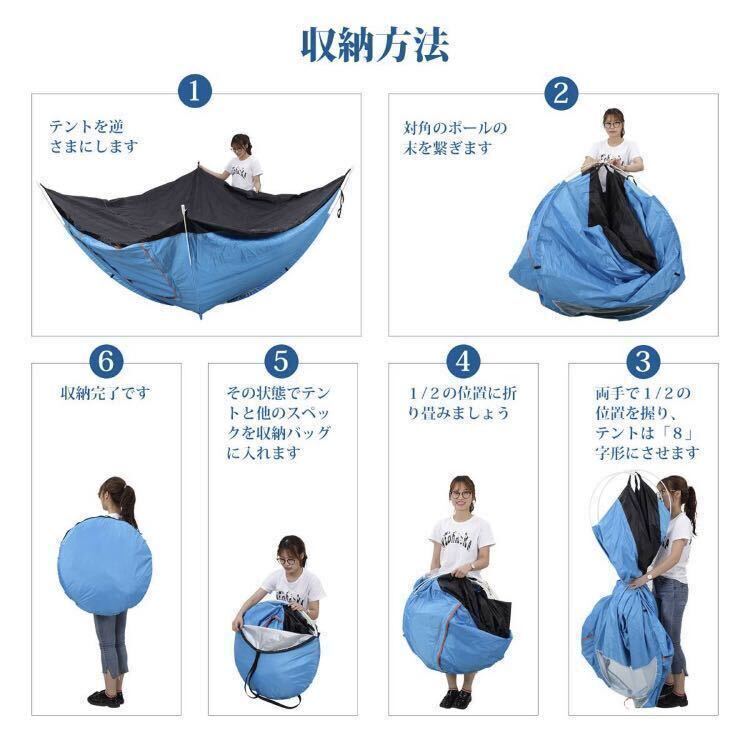 収納方法

1
テントを逆さまにします

2
対角のポールの末を繋ぎます

6
収納完了です

5
その状態でテントと他のスペックを収納バッグに入れます

4
1/2の位置に折り畳みましょう

3
両手で1/2の位置を握り、テントは「8」字形にさせます