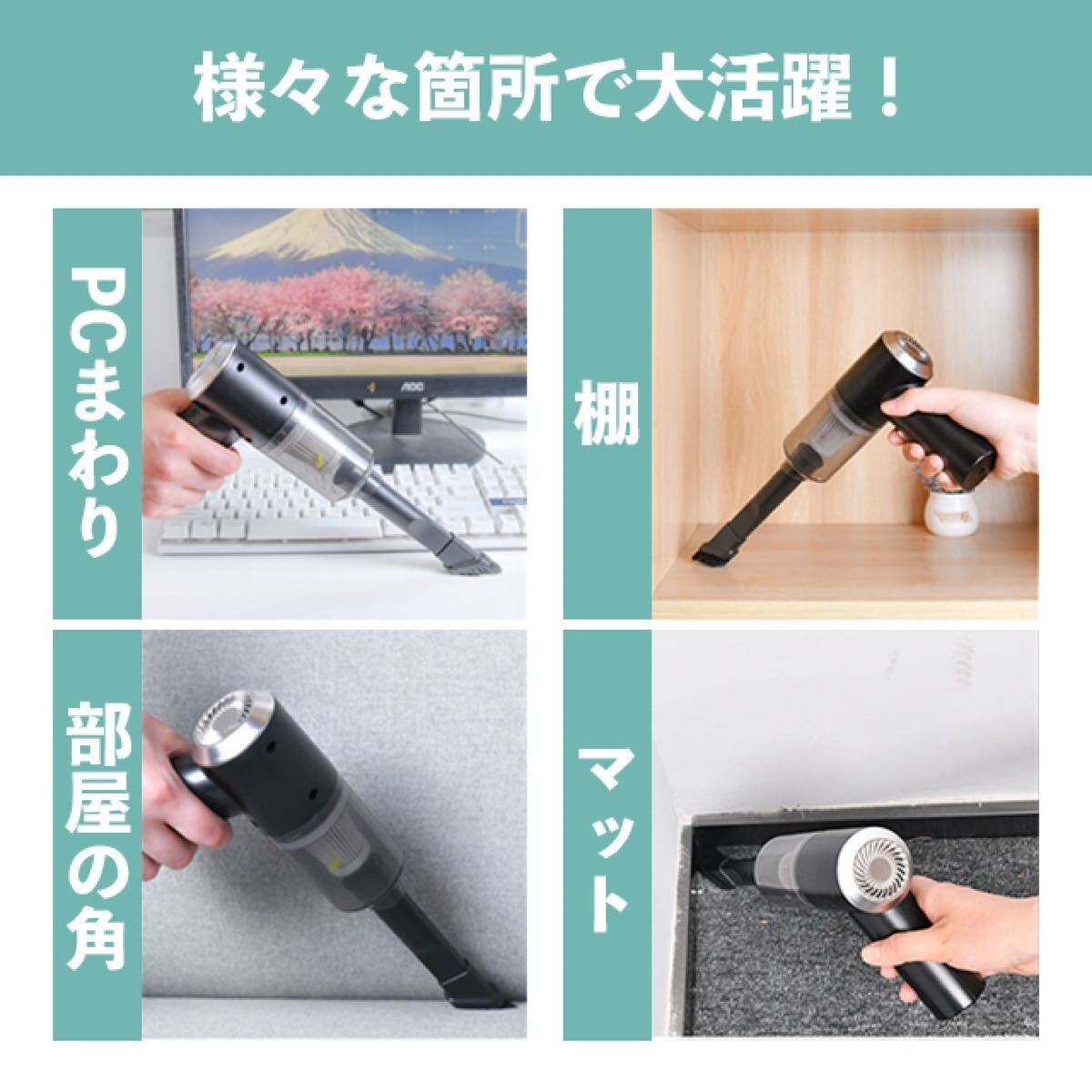 様々な箇所で大活躍！

PCまわり

AOC

棚

部屋の角

マット