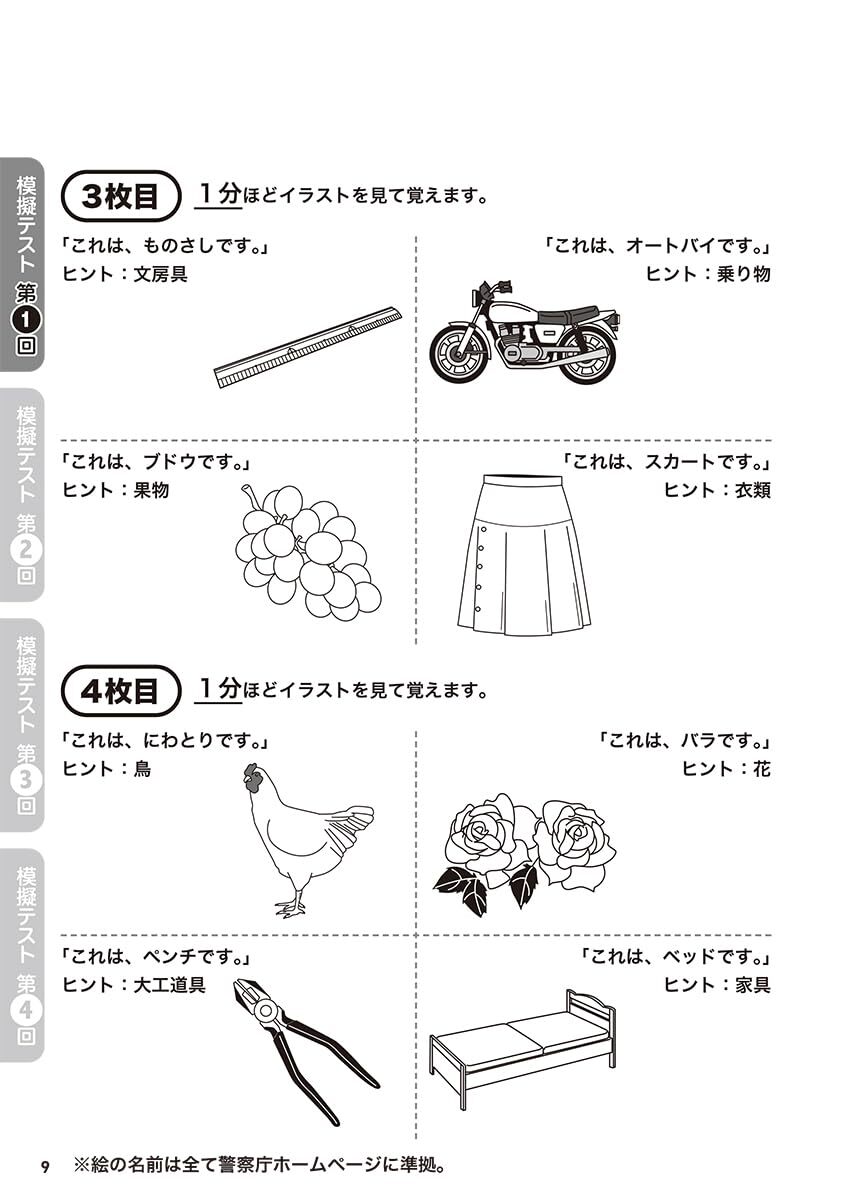 模擬テスト 第1回

模擬テスト 第2回

模擬テスト 第3回

模擬テスト 第4回

3枚目 1分ほどイラストを見て覚えます。

「これは、ものさしです。」
ヒント：文房具

「これは、オートバイです。」
ヒント：乗り物

「これは、ブドウです。」
ヒント：果物

「これは、スカートです。」
ヒント：衣類

4枚目 1分ほどイラストを見て覚えます。

「これは、にわとりです。」
ヒント：鳥

「これは、バラです。」
ヒント：花

「これは、ペンチです。」
ヒント：大工道具

「これは、ベッドです。」
ヒント：家具

9 ※絵の名前は全て警察庁ホームページに準拠。