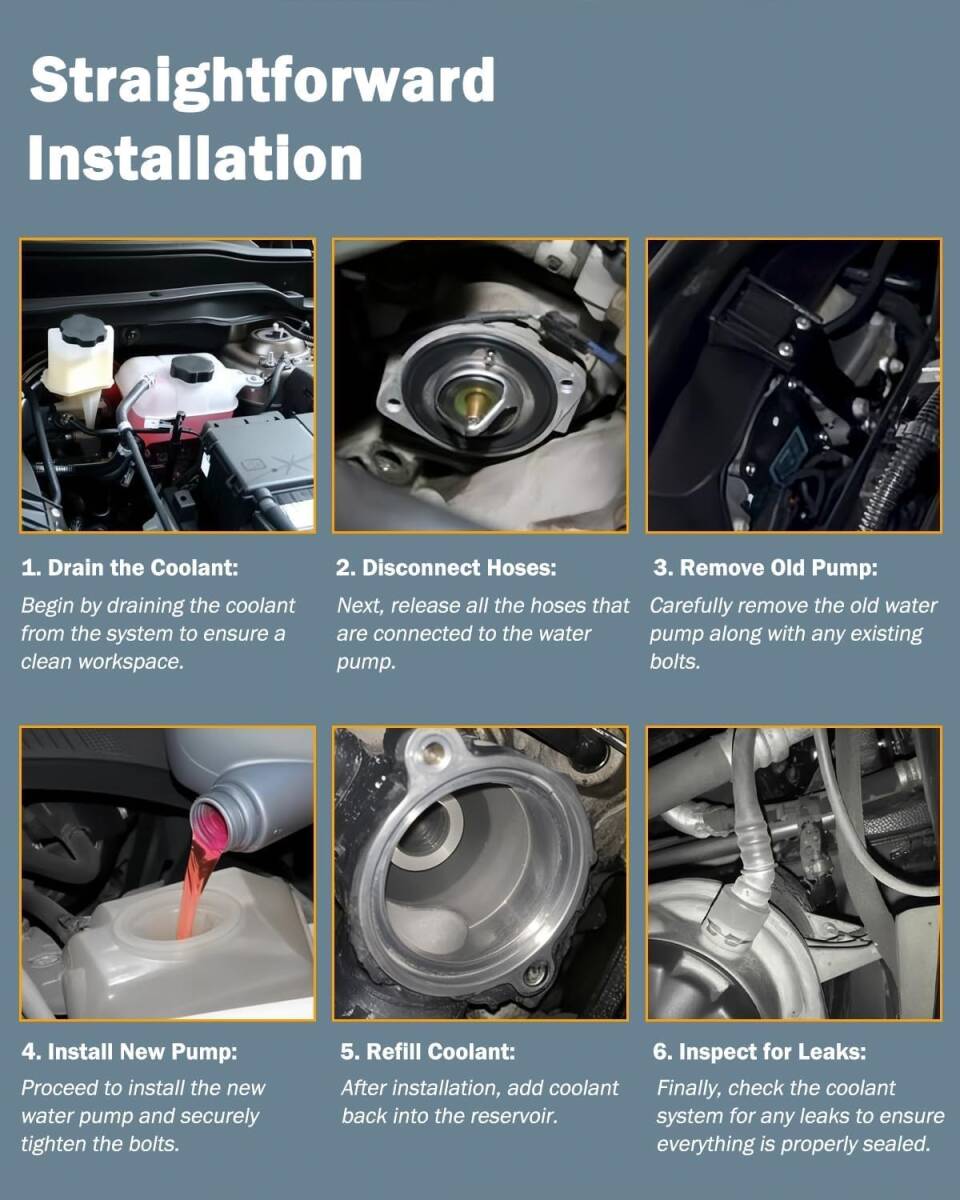 Straightforward Installation

1. Drain the Coolant:
Begin by draining the coolant from the system to ensure a clean workspace.

2. Disconnect Hoses:
Next, release all the hoses that are connected to the water pump.

3. Remove Old Pump:
Carefully remove the old water pump along with any existing bolts.

4. Install New Pump:
Proceed to install the new water pump and securely tighten the bolts.

5. Refill Coolant:
After installation, add coolant back into the reservoir.

6. Inspect for Leaks:
Finally, check the coolant system for any leaks to ensure everything is properly sealed.