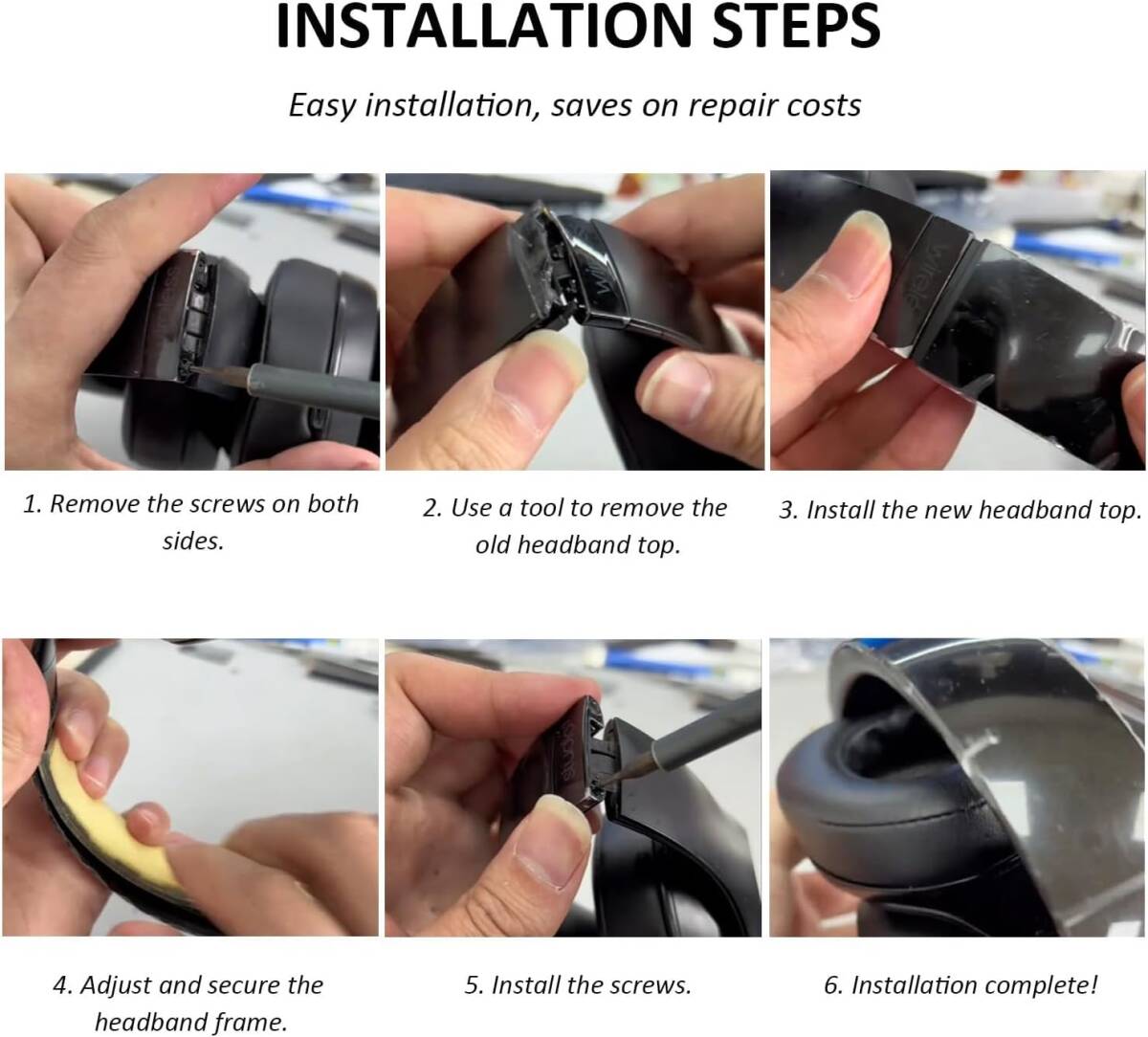 INSTALLATION STEPS

Easy installation, saves on repair costs

1. Remove the screws on both sides.

2. Use a tool to remove the old headband top.

3. Install the new headband top.

4. Adjust and secure the headband frame.

5. Install the screws.

6. Installation complete!