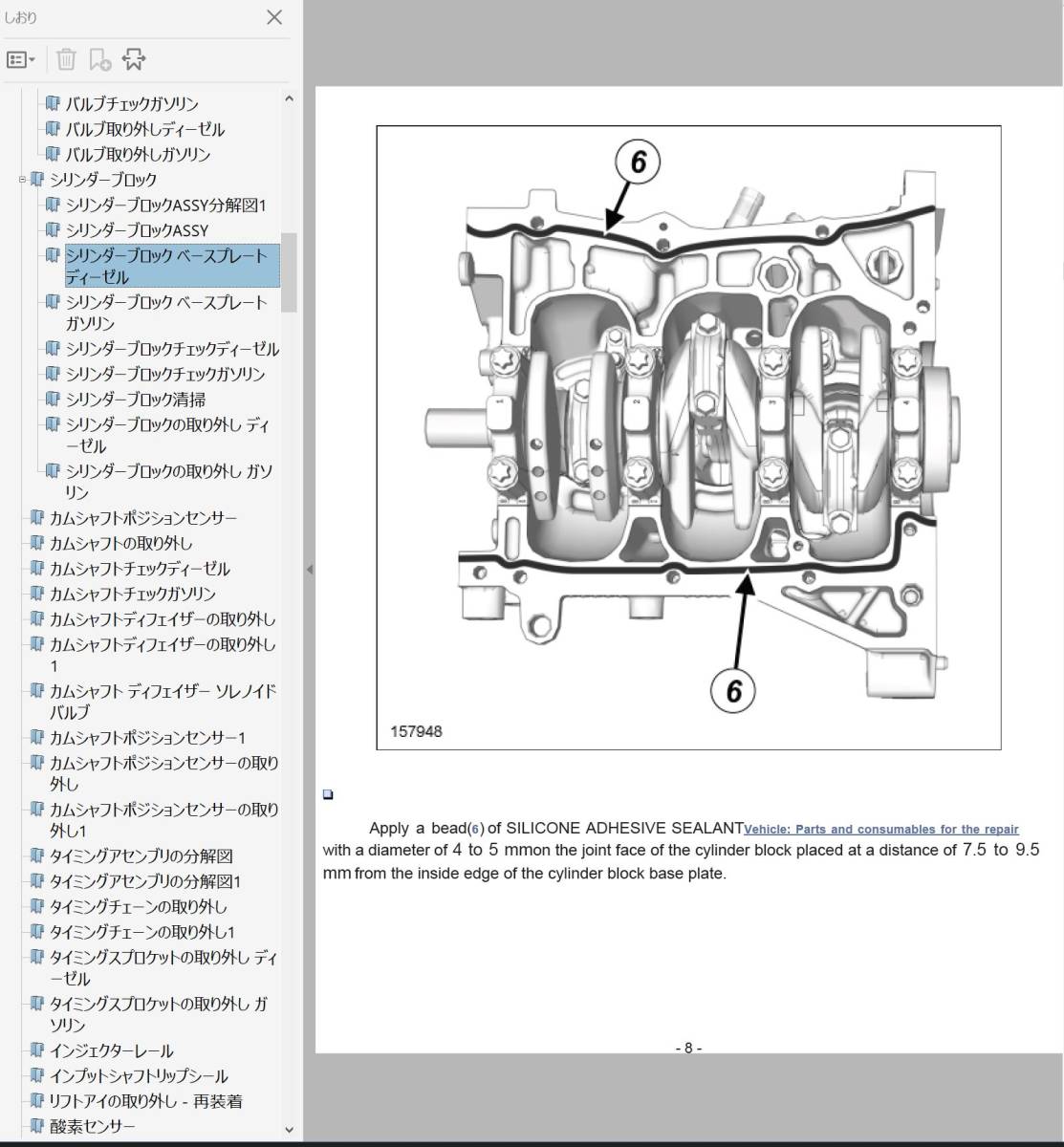 しおり

バルブチェックガソリン
バルブ取り外しディーゼル
バルブ取り外しガソリン
シリンダーブロック
シリンダーブロックASSY分解図1
シリンダーブロックASSY
シリンダーブロック ベースプレート ディーゼル
シリンダーブロック ベースプレート ガソリン
シリンダーブロックチェックディーゼル
シリンダーブロックチェックガソリン
シリンダーブロック清掃
シリンダーブロックの取り外し ディーゼル
シリンダーブロックの取り外し ガソリン
カムシャフトポジションセンサー
カムシャフトの取り外し
カムシャフトチェックディーゼル
カムシャフトチェックガソリン
カムシャフトディフェイザーの取り外し
カムシャフトディフェイザーの取り外し1
カムシャフト ディフェイザー ソレノイドバルブ
カムシャフトポジションセンサー1
カムシャフトポジションセンサーの取り外し
カムシャフトポジションセンサーの取り外し1
タイミングアセンブリの分解図
タイミングアセンブリの分解図1
タイミングチェーンの取り外し
タイミングチェーンの取り外し1
タイミングスプロケットの取り外し ディーゼル
タイミングスプロケットの取り外し ガソリン
インジェクターレール
インプットシャフトリップシール
リフトアイの取り外し - 再装着
酸素センサー

6

6

157948

Apply a bead(6) of SILICONE ADHESIVE SEALANTVehicle: Parts and consumables for the repair with a diameter of 4 to 5 mmon the joint face of the cylinder block placed at a distance of 7.5 to 9.5 mm from the inside edge of the cylinder block base plate.

- 8 -