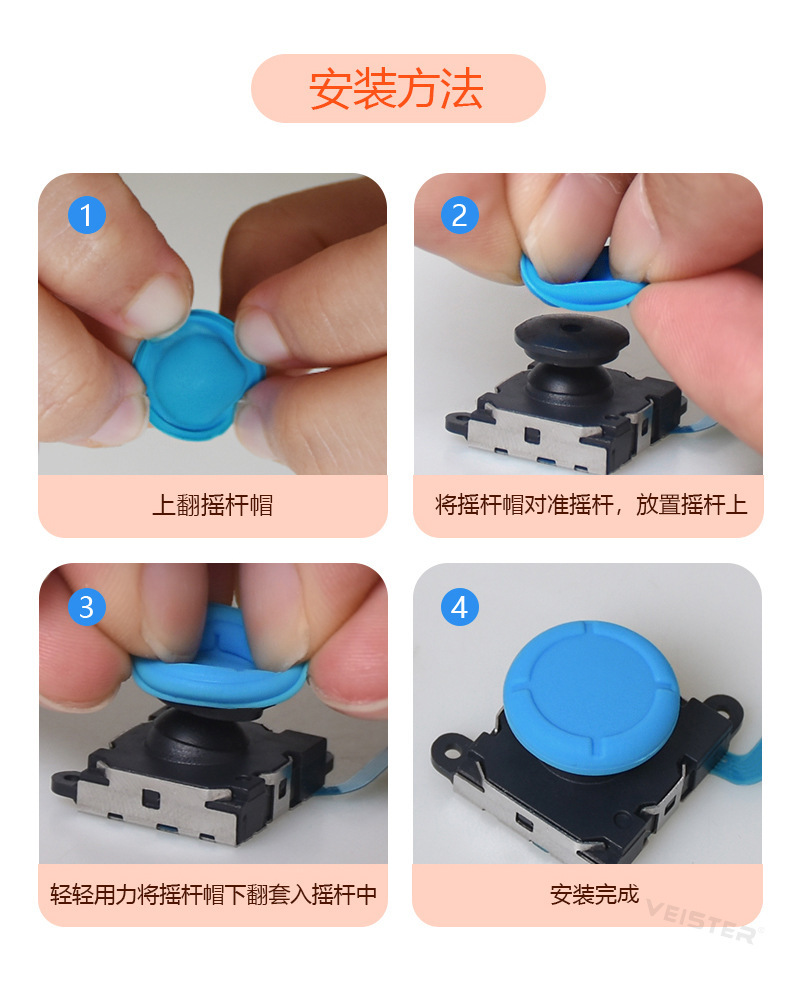 安装方法

1

上翻摇杆帽

2

将摇杆帽对准摇杆，放置摇杆上

3

轻轻用力将摇杆帽下翻套入摇杆中

4

安装完成

VEISTER