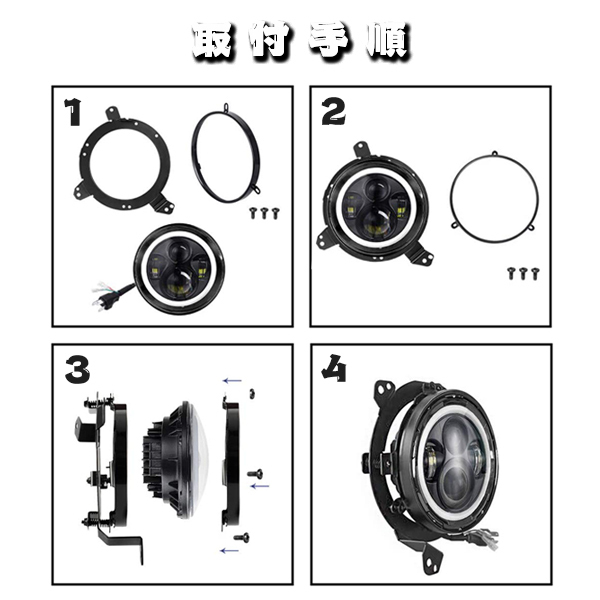 取付手順

1

2

3

4