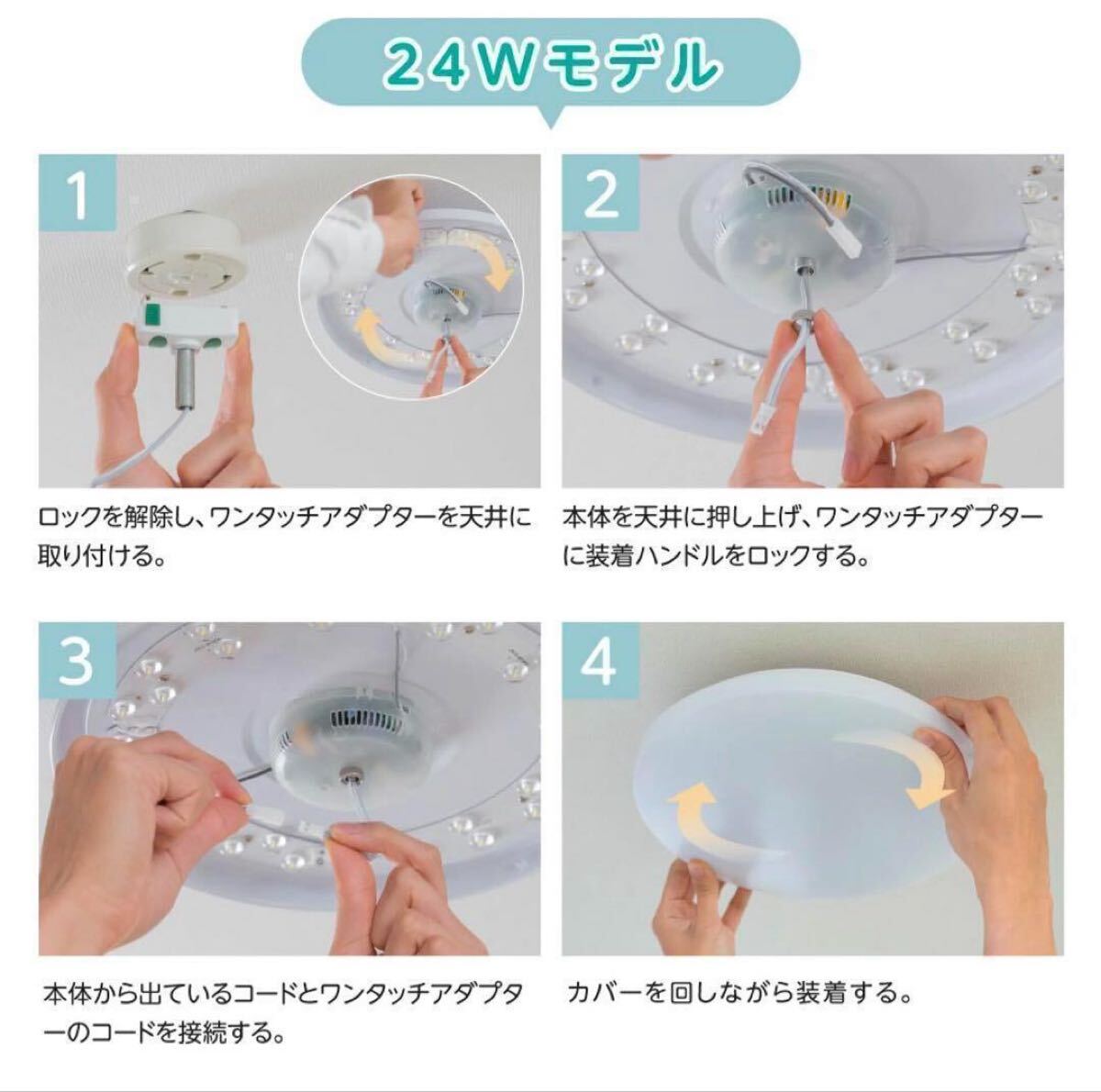 24Wモデル

1

ロックを解除し、ワンタッチアダプターを天井に取り付ける。

2

本体を天井に押し上げ、ワンタッチアダプターに装着ハンドルをロックする。

3

本体から出ているコードとワンタッチアダプターのコードを接続する。

4

カバーを回しながら装着する。