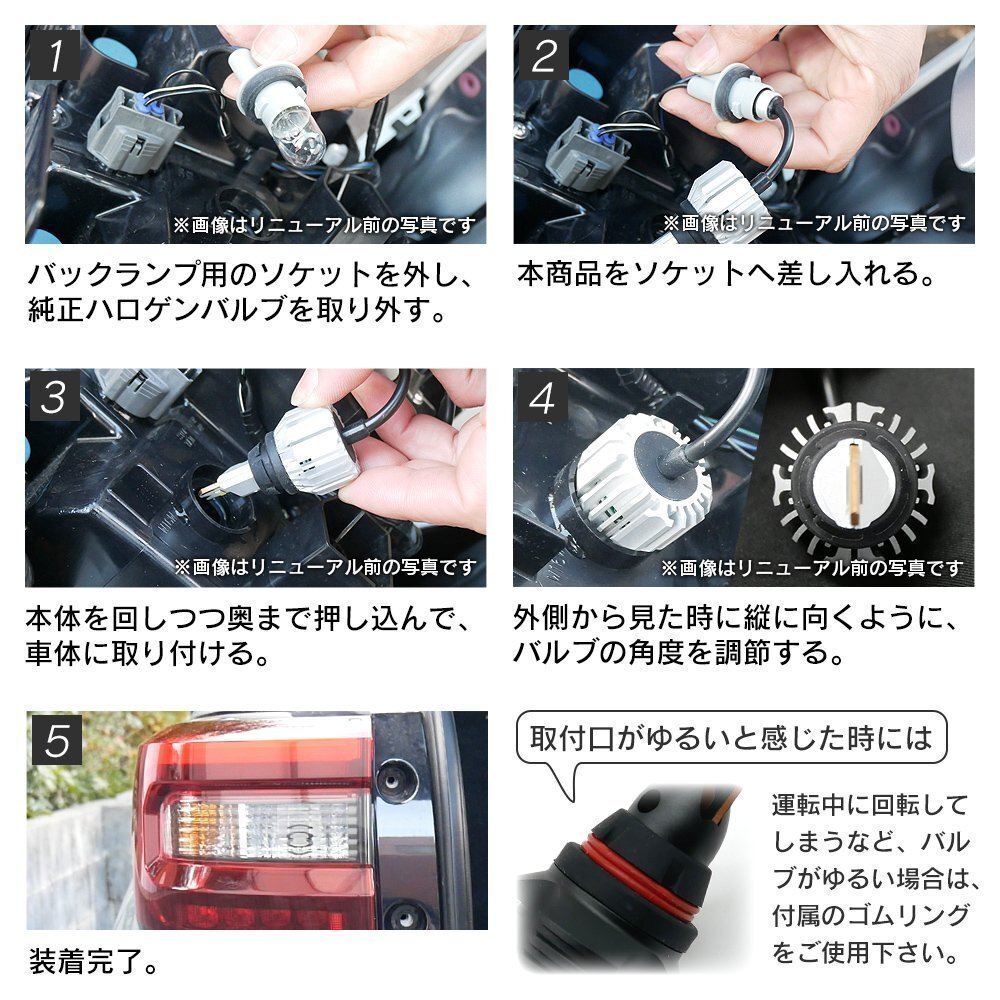 1
※画像はリニューアル前の写真です
バックランプ用のソケットを外し、純正ハロゲンバルブを取り外す。

2
※画像はリニューアル前の写真です
本商品をソケットへ差し入れる。

3
※画像はリニューアル前の写真です
本体を回しつつ奥まで押し込んで、車体に取り付ける。

4
※画像はリニューアル前の写真です
外側から見た時に縦に向くように、バルブの角度を調節する。

5
装着完了。

取付口がゆるいと感じた時には
運転中に回転してしまうなど、バルブがゆるい場合は、付属のゴムリングをご使用下さい。