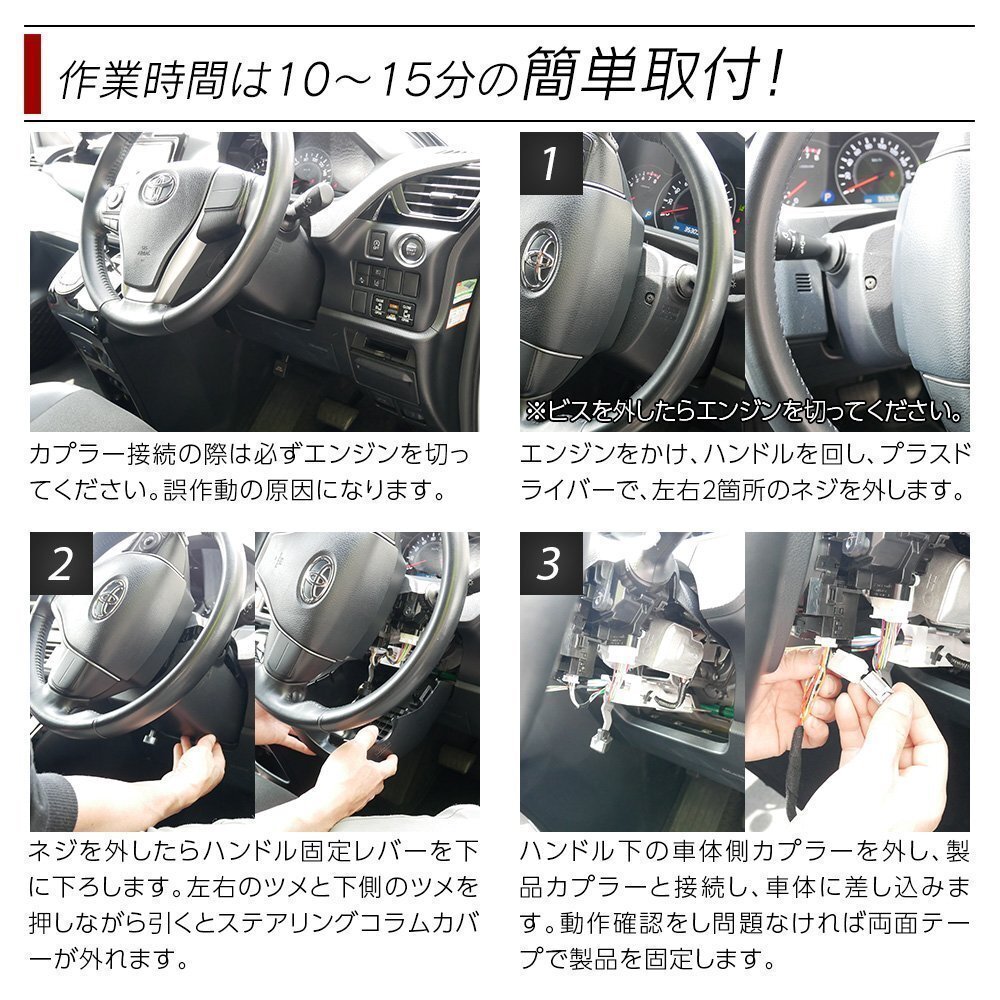 作業時間は10～15分の簡単取付！

カプラー接続の際は必ずエンジンを切ってください。誤作動の原因になります。

1

※ビスを外したらエンジンを切ってください。

エンジンをかけ、ハンドルを回し、プラスドライバーで、左右2箇所のネジを外します。

2

ネジを外したらハンドル固定レバーを下に下ろします。左右のツメと下側のツメを押しながら引くとステアリングコラムカバーが外れます。

3

ハンドル下の車体側カプラーを外し、製品カプラーと接続し、車体に差し込みます。動作確認をし問題なければ両面テープで製品を固定します。