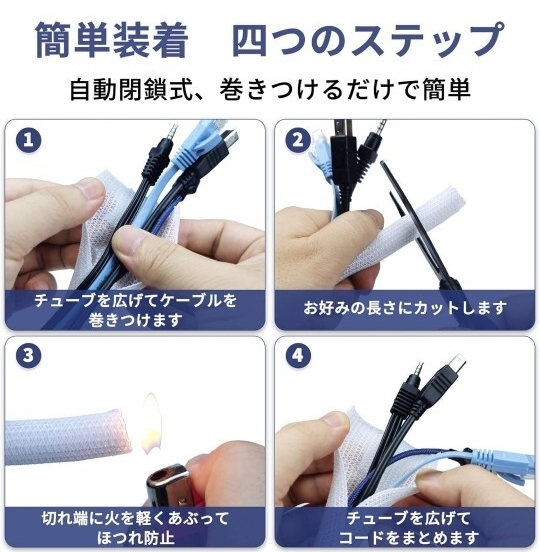 簡単装着　四つのステップ

自動閉鎖式、巻きつけるだけで簡単

1

チューブを広げてケーブルを巻きつけます

2

お好みの長さにカットします

3

切れ端に火を軽くあぶってほつれ防止

4

チューブを広げてコードをまとめます