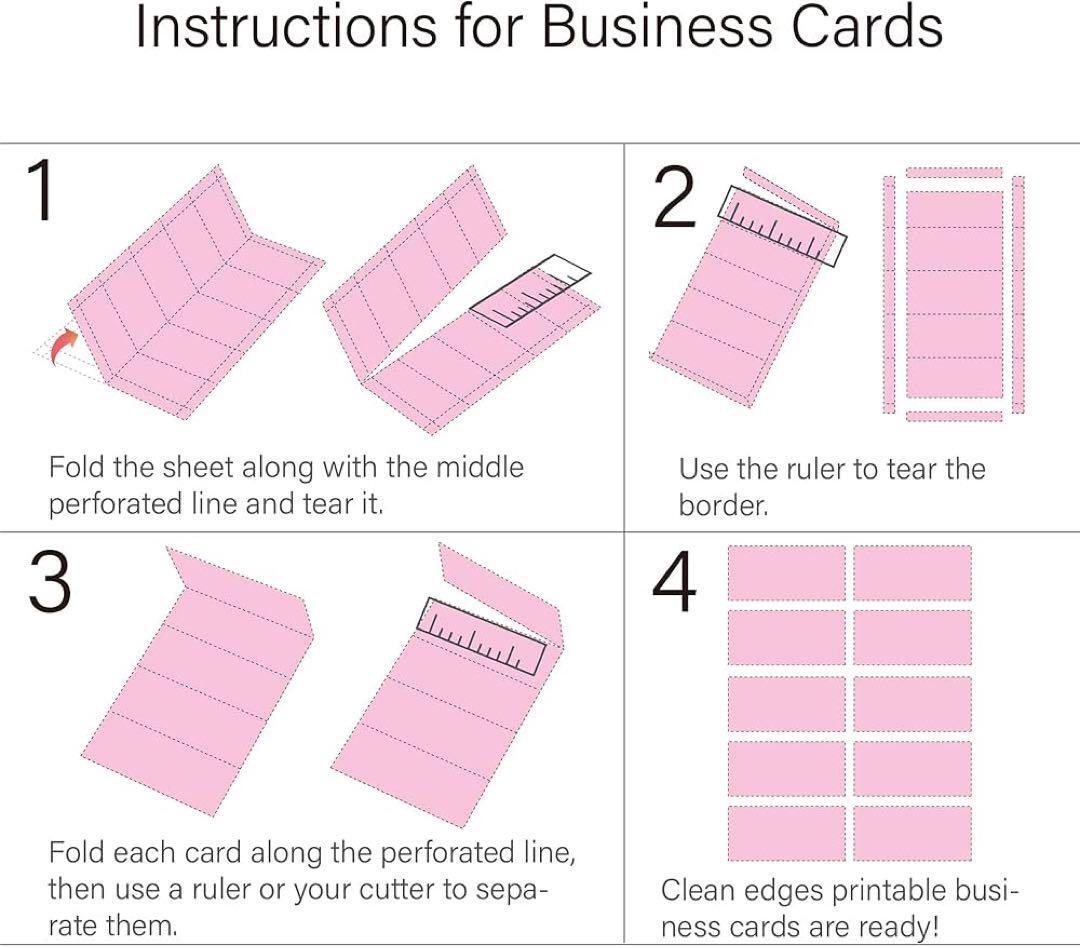 Instructions for Business Cards

1

Fold the sheet along with the middle perforated line and tear it.

2

Use the ruler to tear the border.

3

Fold each card along the perforated line, then use a ruler or your cutter to separate them.

4

Clean edges printable business cards are ready!