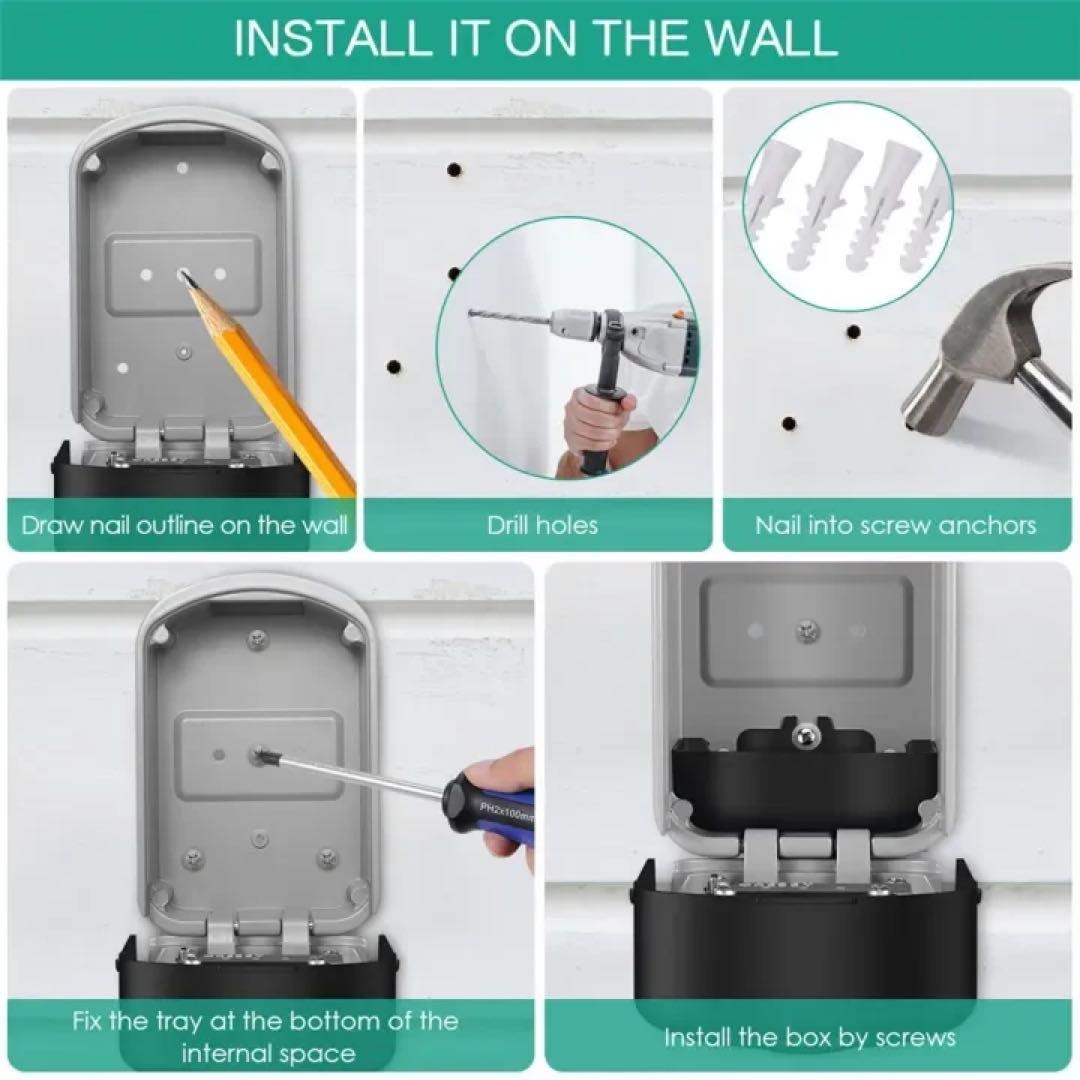 INSTALL IT ON THE WALL

Draw nail outline on the wall

Drill holes

Nail into screw anchors

PH2x100mm

Fix the tray at the bottom of the internal space

Install the box by screws