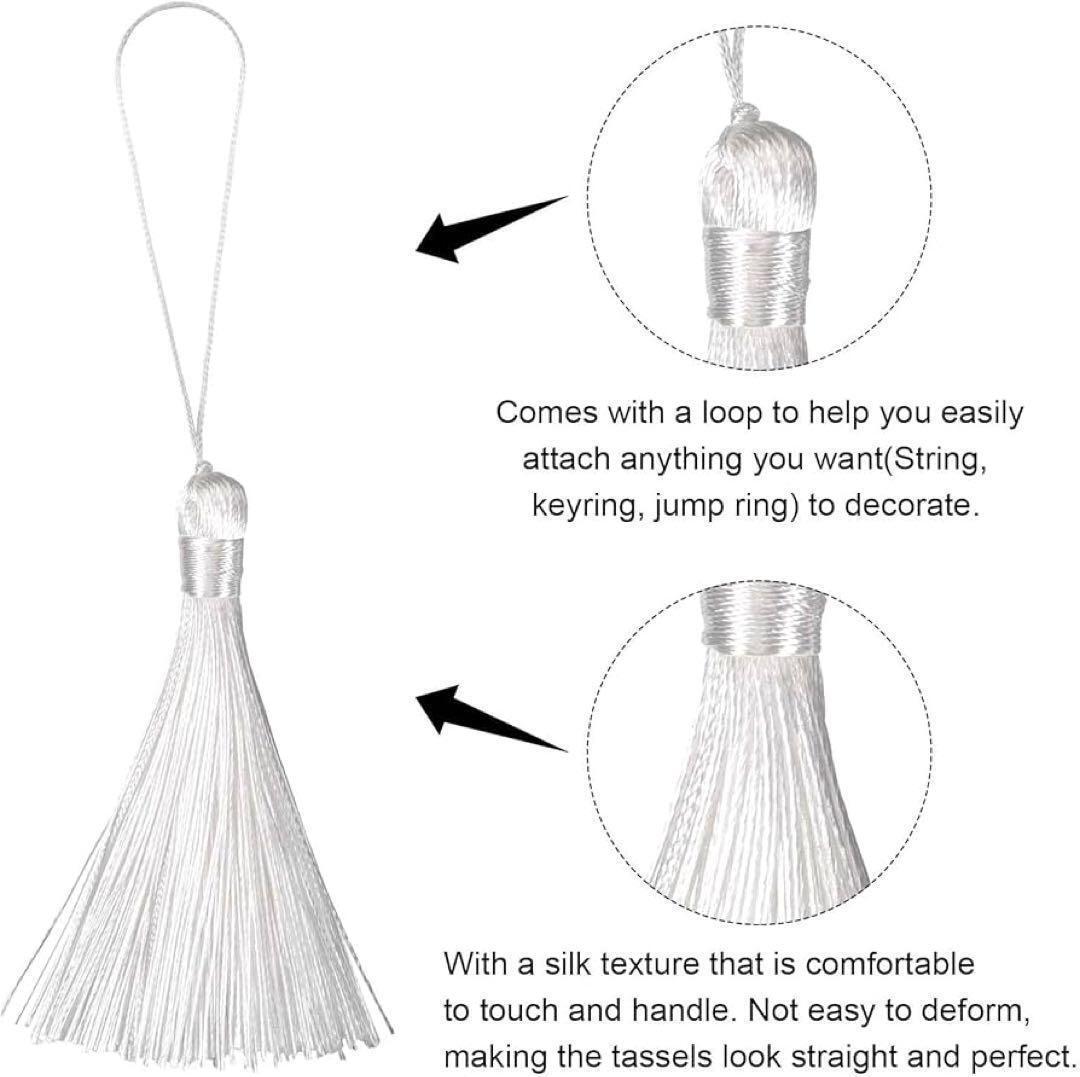 Comes with a loop to help you easily attach anything you want(String, keyring, jump ring) to decorate.

With a silk texture that is comfortable to touch and handle. Not easy to deform, making the tassels look straight and perfect.