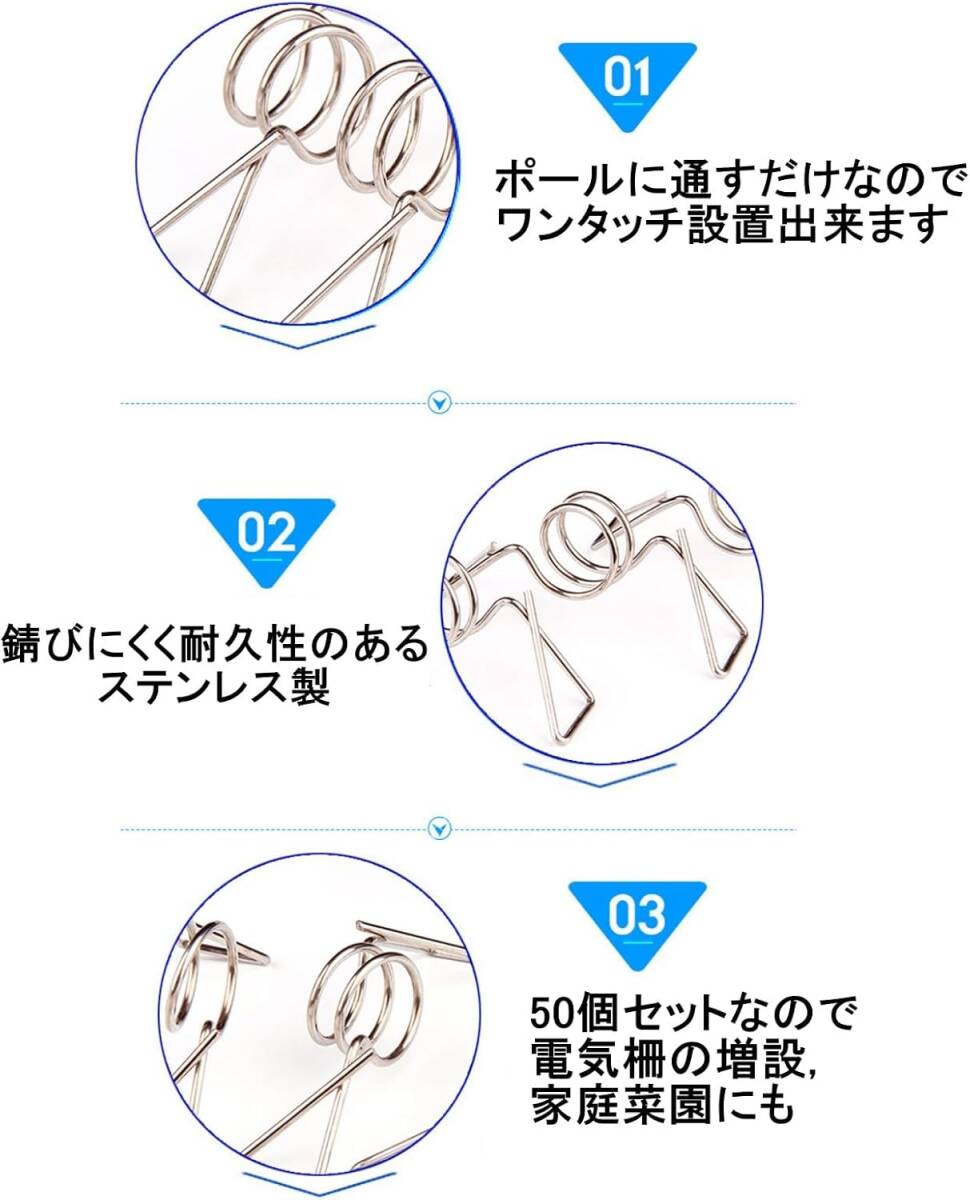 01

ポールに通すだけなので
ワンタッチ設置出来ます

02

錆びにくく耐久性のある
ステンレス製

03

50個セットなので
電気柵の増設,
家庭菜園にも