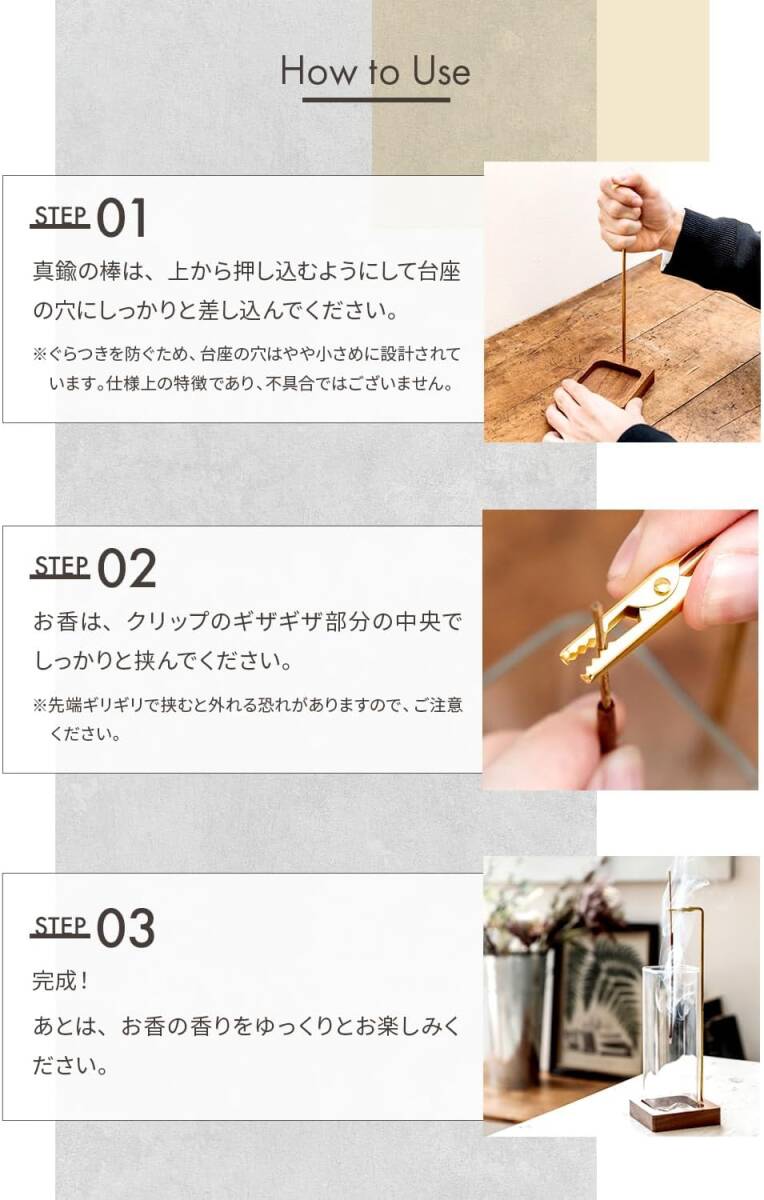 How to Use

STEP 01

真鍮の棒は、上から押し込むようにして台座の穴にしっかりと差し込んでください。

※ぐらつきを防ぐため、台座の穴はやや小さめに設計されています。仕様上の特徴であり、不具合ではございません。

STEP 02

お香は、クリップのギザギザ部分の中央でしっかりと挟んでください。

※先端ギリギリで挟むと外れる恐れがありますので、ご注意ください。

STEP 03

完成！

あとは、お香の香りをゆっくりとお楽しみください。