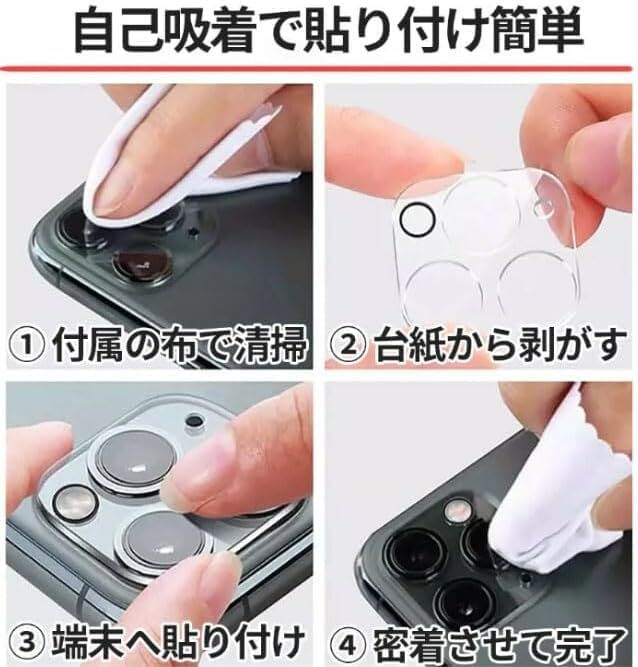 自己吸着で貼り付け簡単

① 付属の布で清掃

② 台紙から剥がす

③ 端末へ貼り付け

④ 密着させて完了