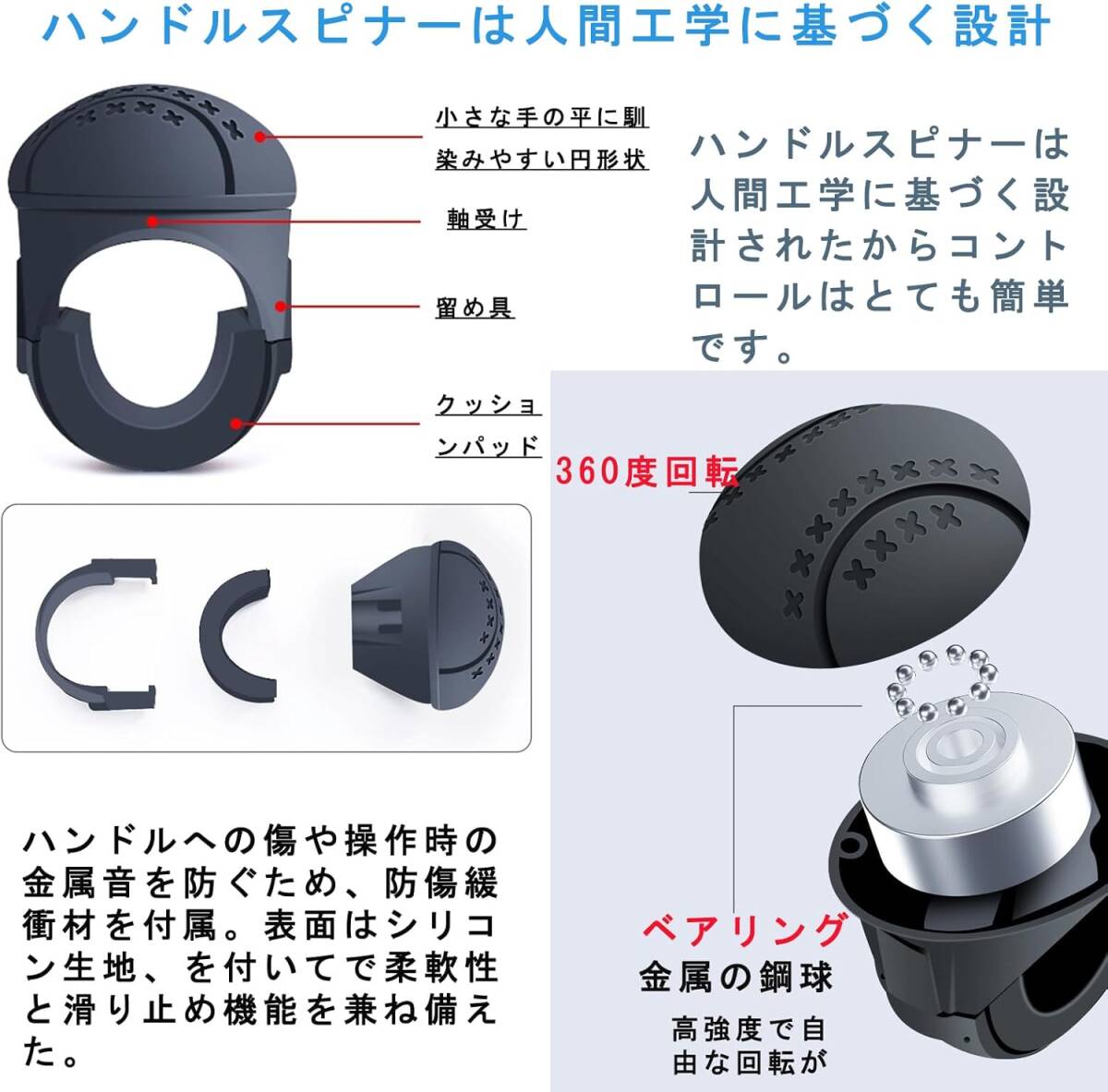 ハンドルスピナーは人間工学に基づく設計

小さな手の平に馴染みやすい円形状

軸受け

留め具

クッションパッド

ハンドルスピナーは人間工学に基づく設計されたからコントロールはとても簡単です。

360度回転

ハンドルへの傷や操作時の金属音を防ぐため、防傷緩衝材を付属。表面はシリコン生地、を付いてで柔軟性と滑り止め機能を兼ね備えた。

ベアリング
金属の鋼球

高強度で自由な回転が