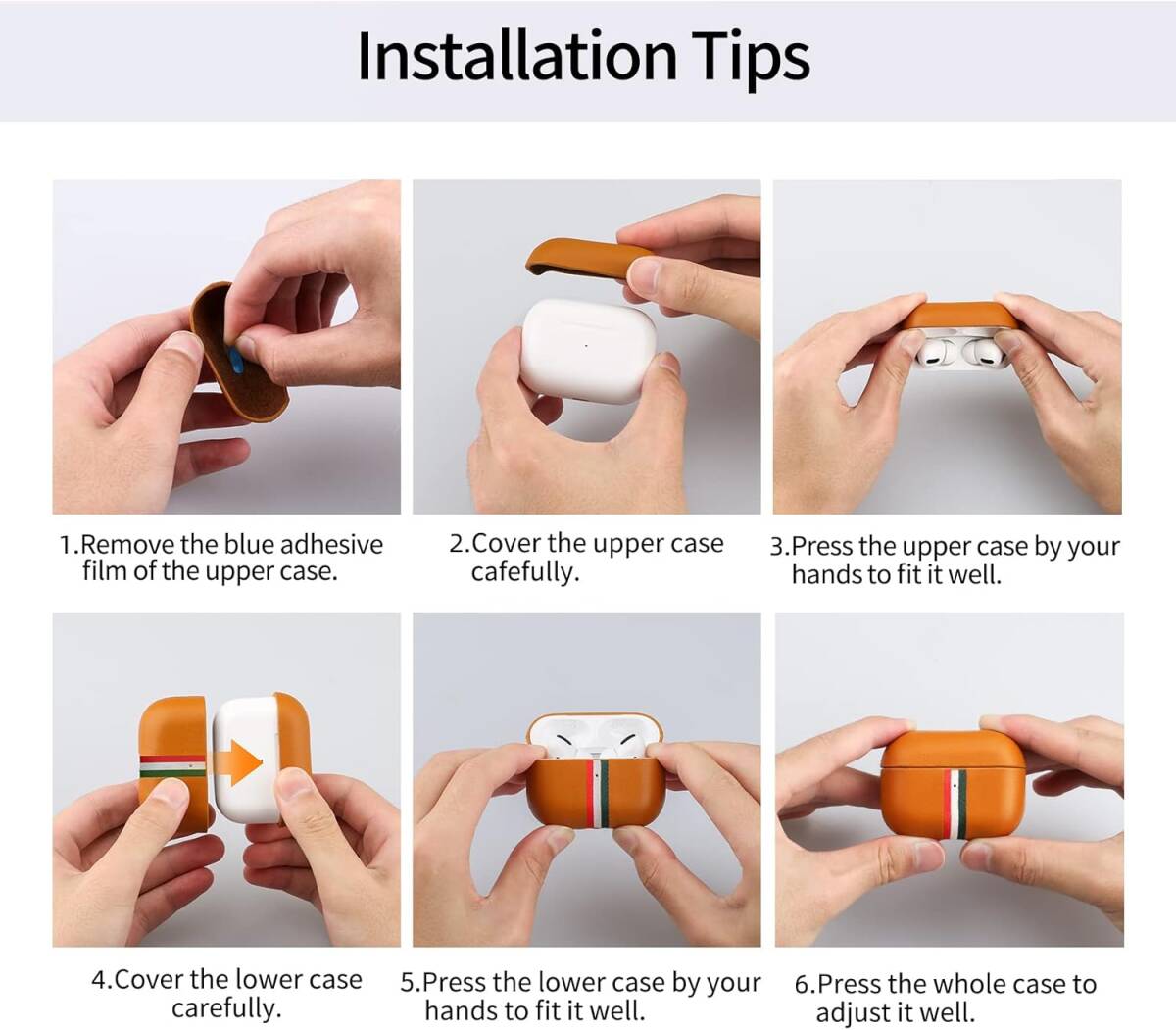 Installation Tips

1.Remove the blue adhesive film of the upper case.

2.Cover the upper case cafefully.

3.Press the upper case by your hands to fit it well.

4.Cover the lower case carefully.

5.Press the lower case by your hands to fit it well.

6.Press the whole case to adjust it well.