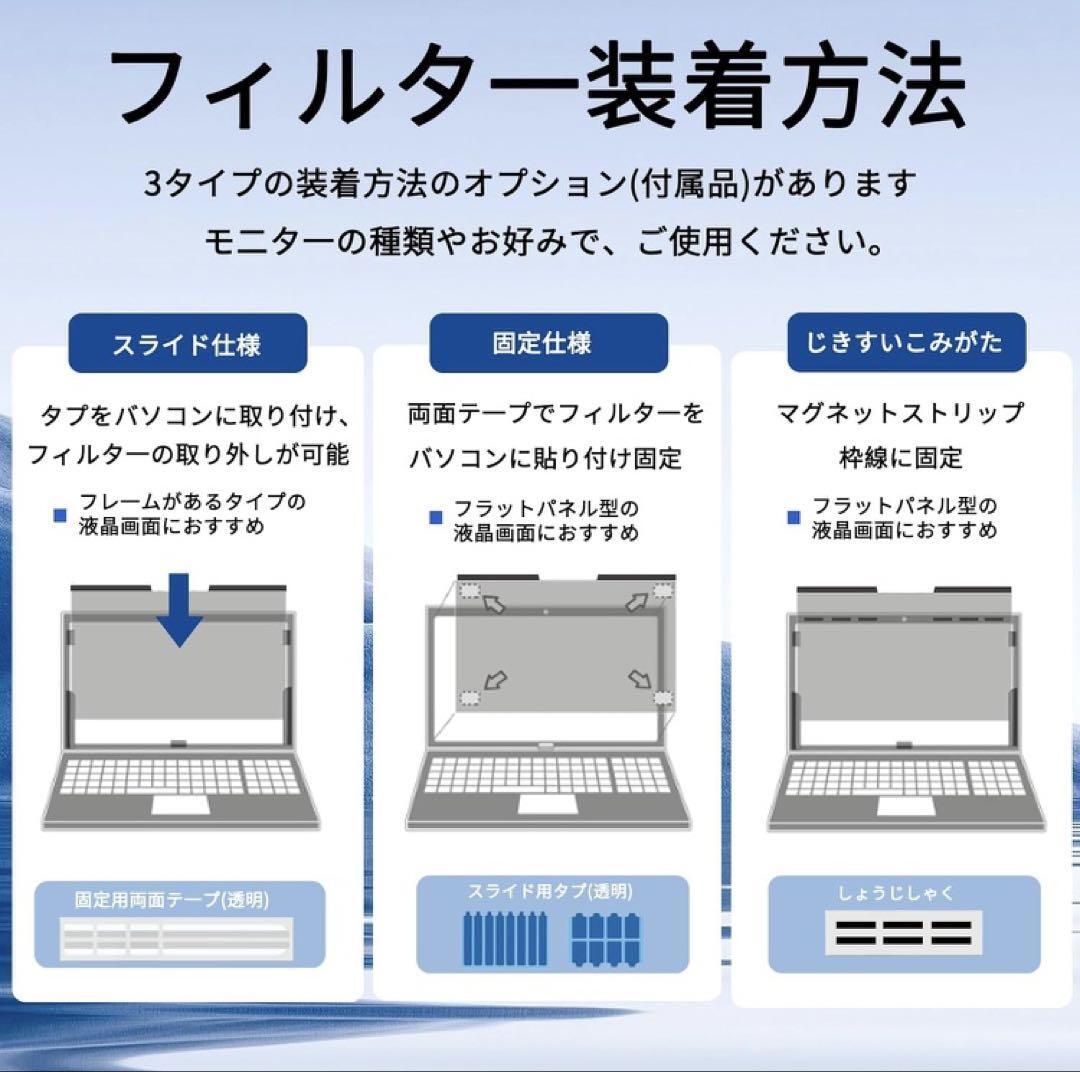 フィルター装着方法

3タイプの装着方法のオプション(付属品)があります

モニターの種類やお好みで、ご使用ください。

スライド仕様

タブをバソコンに取り付け、フィルターの取り外しが可能

フレームがあるタイプの液晶画面におすすめ

固定用両面テープ(透明)

固定仕様

両面テープでフィルターをバソコンに貼り付け固定

フラットパネル型の液晶画面におすすめ

スライド用タブ(透明)

じきすいこみがた

マグネットストリップ枠線に固定

フラットパネル型の液晶画面におすすめ

しょうじしゃく